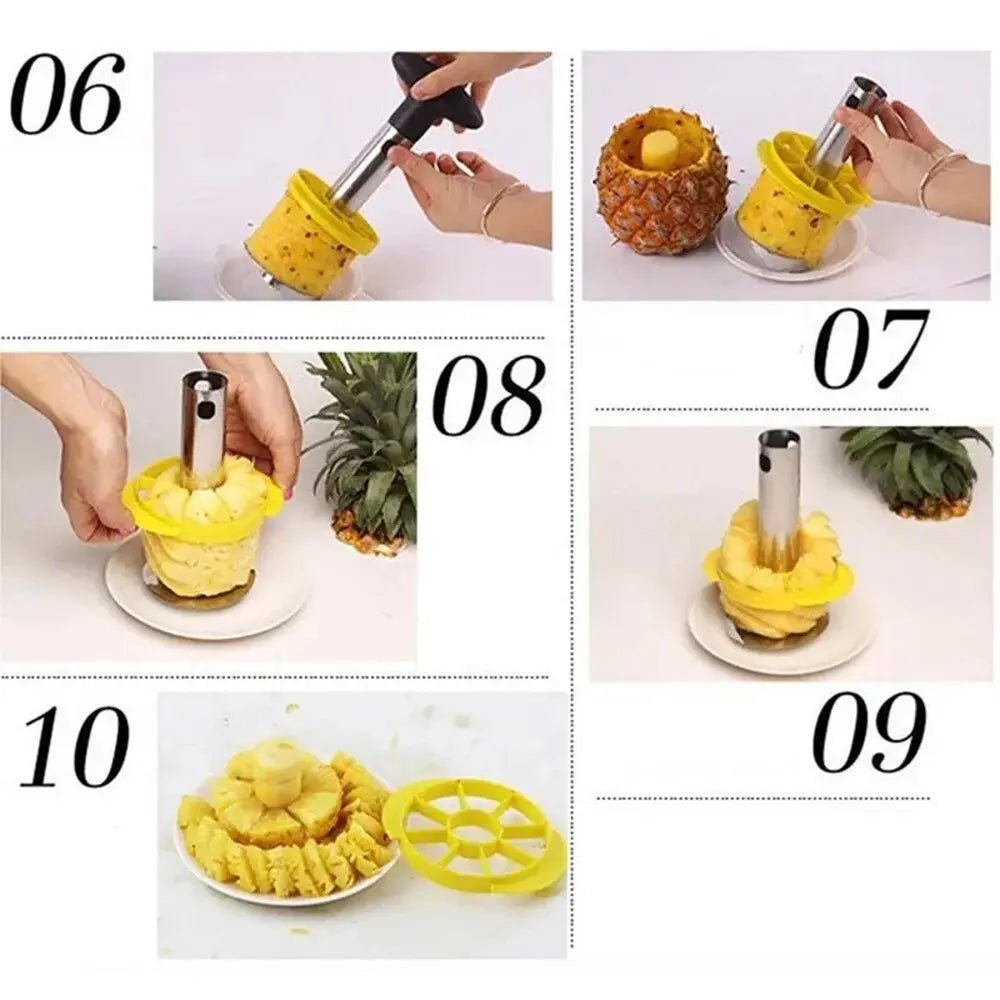 06

07

08

09

10