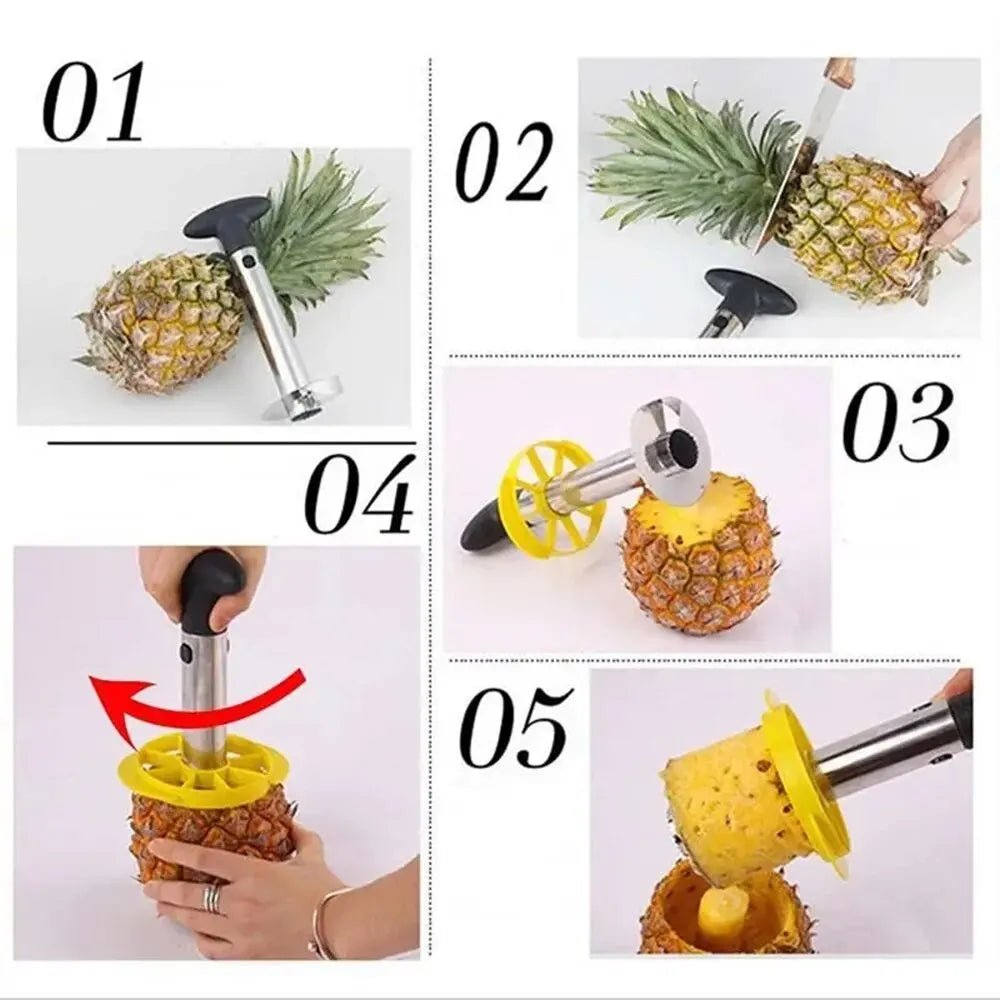 01

02

03

04

05