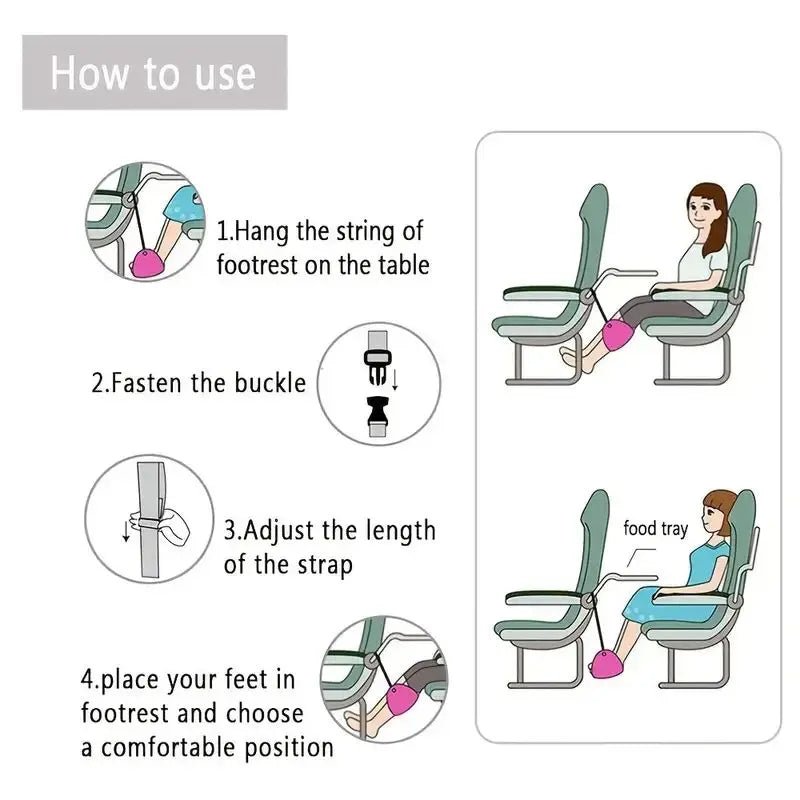 How to use

1.Hang the string of footrest on the table

2.Fasten the buckle

3.Adjust the length of the strap

4.place your feet in footrest and choose a comfortable position

food tray