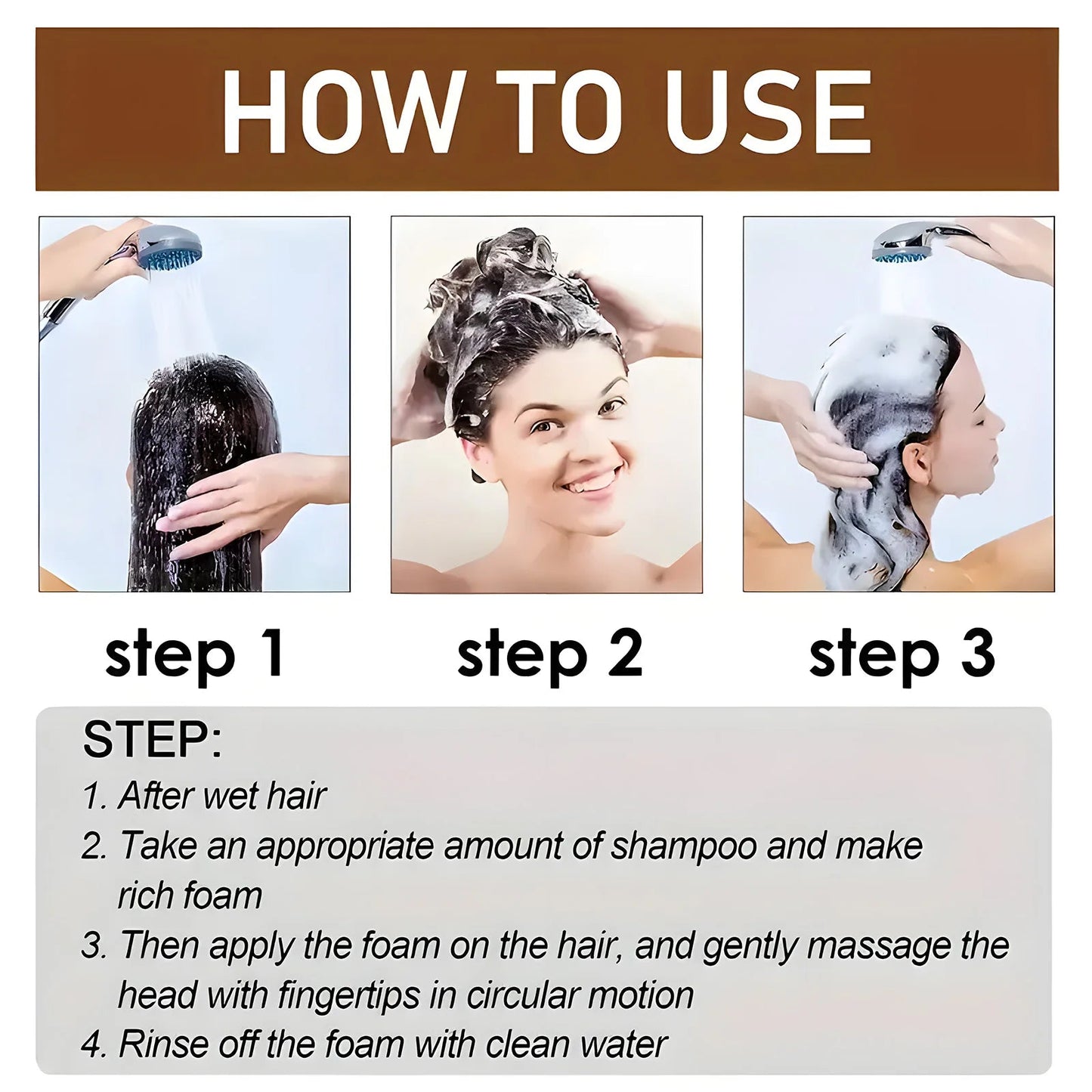 HOW TO USE

step 1

step 2

step 3

STEP:

1. After wet hair

2. Take an appropriate amount of shampoo and make rich foam

3. Then apply the foam on the hair, and gently massage the head with fingertips in circular motion

4. Rinse off the foam with clean water