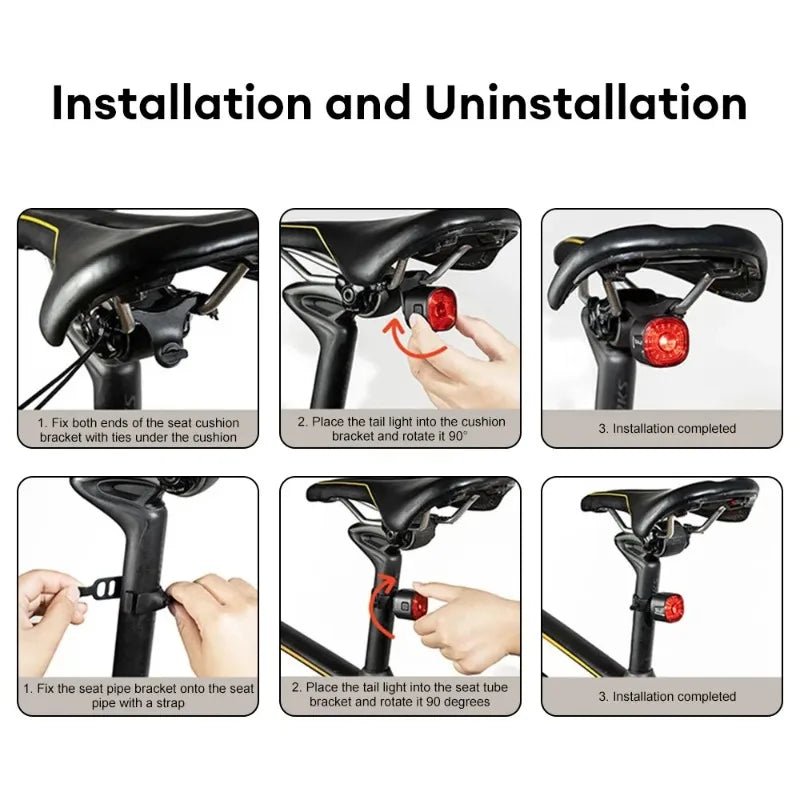 Installation and Uninstallation

1. Fix both ends of the seat cushion bracket with ties under the cushion

2. Place the tail light into the cushion bracket and rotate it 90°

3. Installation completed

1. Fix the seat pipe bracket onto the seat pipe with a strap

2. Place the tail light into the seat tube bracket and rotate it 90 degrees

3. Installation completed