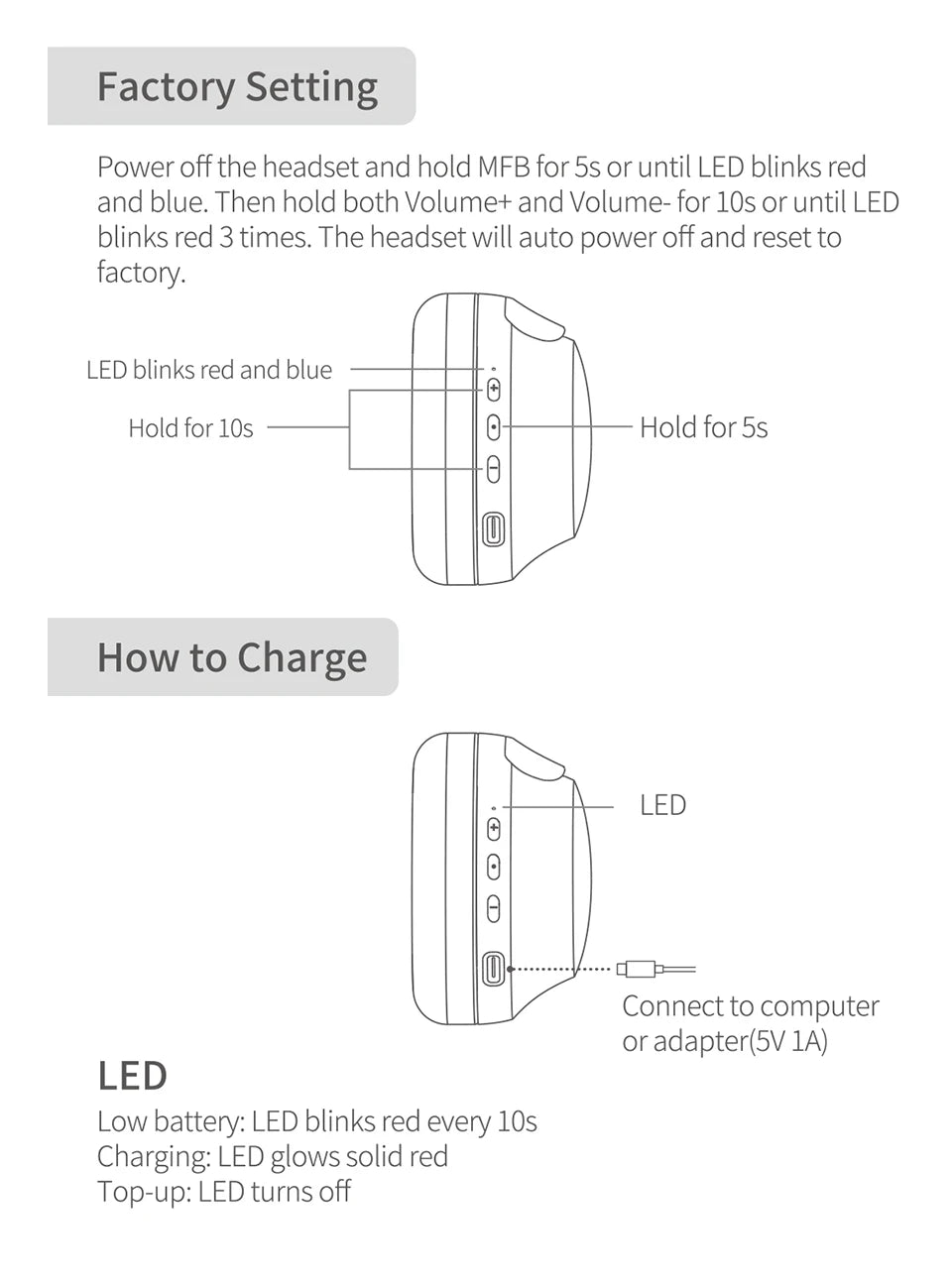 Factory Setting

Power off the headset and hold MFB for 5s or until LED blinks red and blue. Then hold both Volume+ and Volume- for 10s or until LED blinks red 3 times. The headset will auto power off and reset to factory.

LED blinks red and blue

Hold for 10s

Hold for 5s

How to Charge

LED

Connect to computer or adapter(5V 1A)

LED

Low battery: LED blinks red every 10s
Charging: LED glows solid red
Top-up: LED turns off