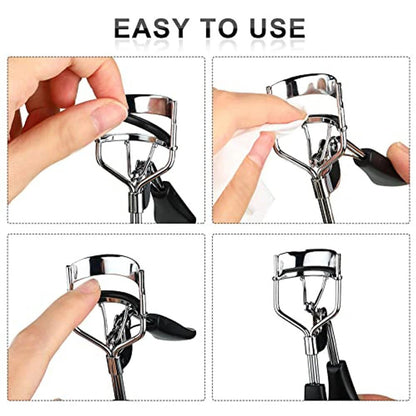 EASY TO USE