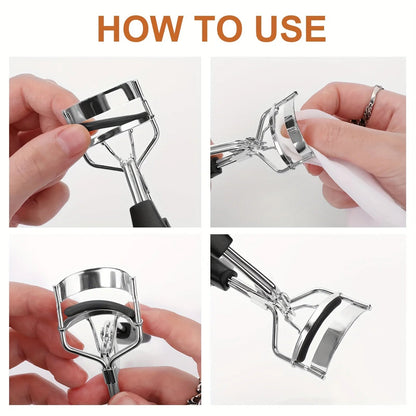 HOW TO USE