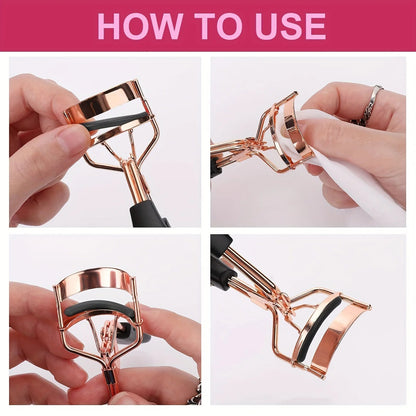 HOW TO USE