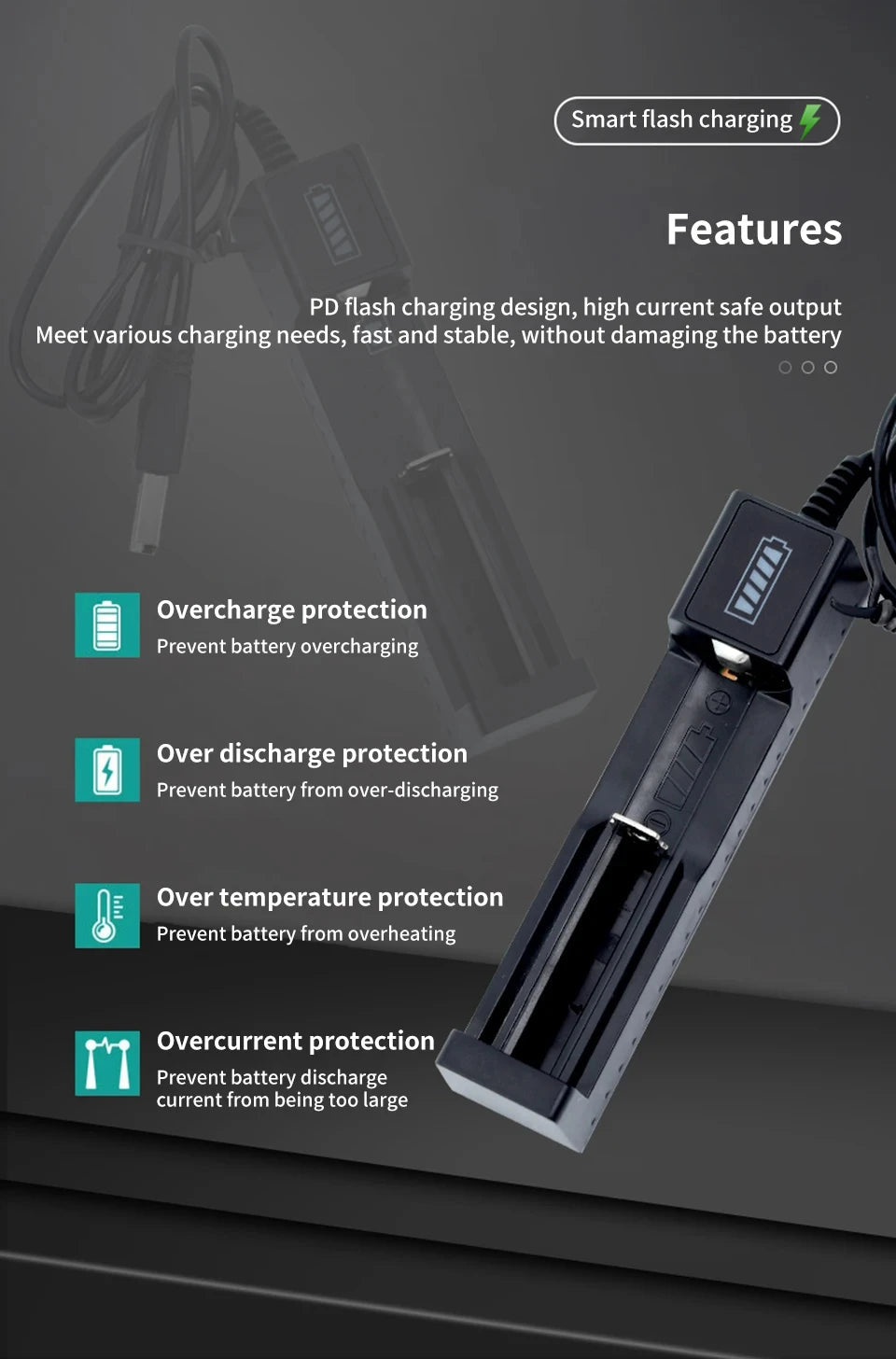 Smart flash charging

Features

PD flash charging design, high current safe output
Meet various charging needs, fast and stable, without damaging the battery

Overcharge protection
Prevent battery overcharging

Over discharge protection
Prevent battery from over-discharging

Over temperature protection
Prevent battery from overheating

Overcurrent protection
Prevent battery discharge current from being too large