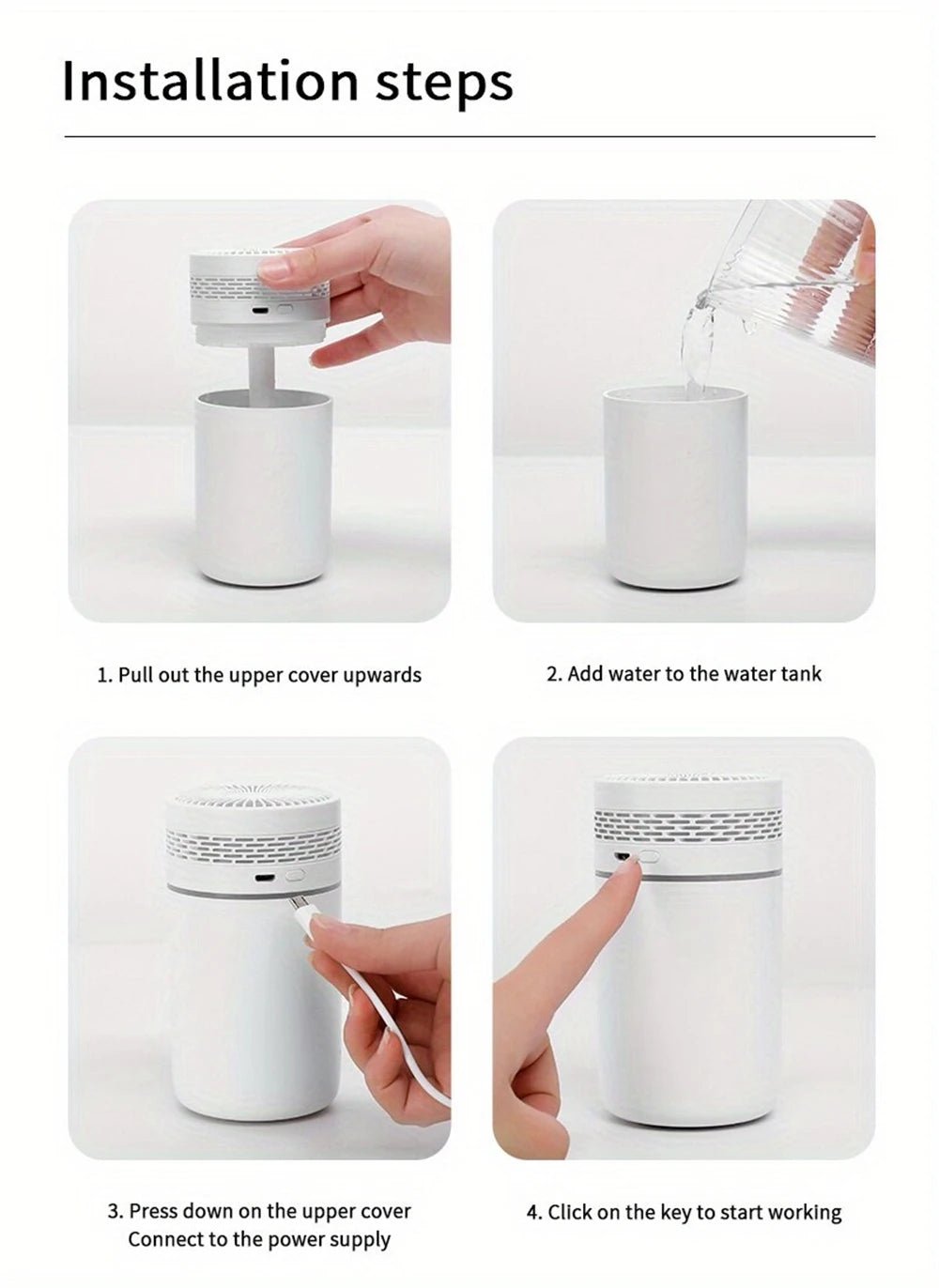 Installation steps

1. Pull out the upper cover upwards

2. Add water to the water tank

3. Press down on the upper cover
Connect to the power supply

4. Click on the key to start working