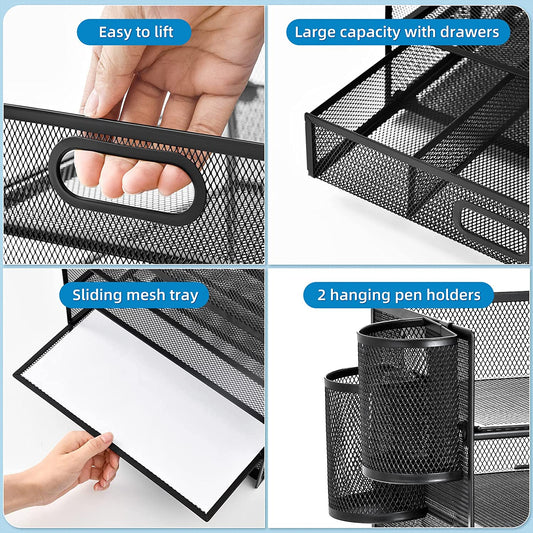 Easy to lift

Large capacity with drawers

Sliding mesh tray

2 hanging pen holders