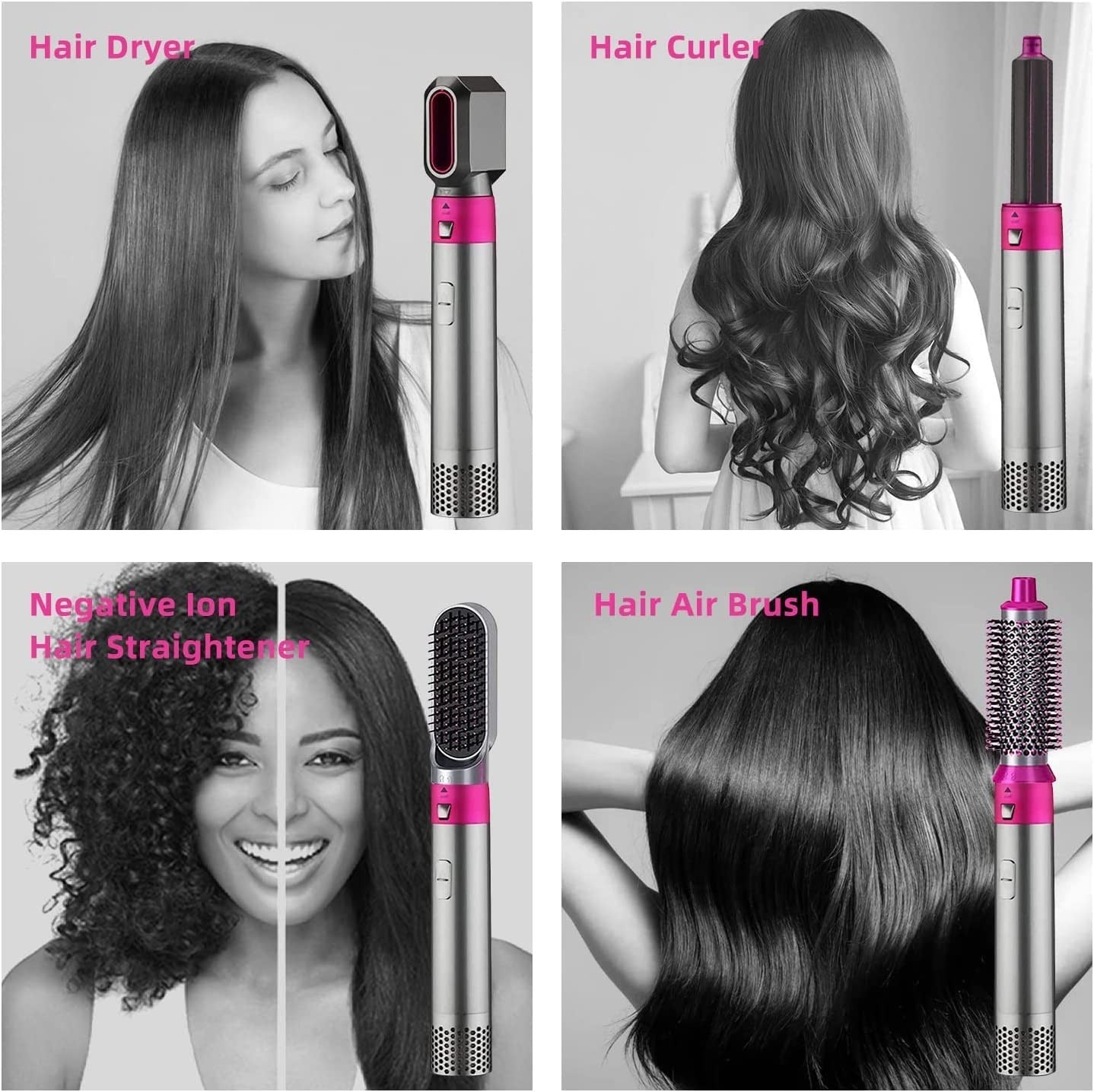 Hair Dryer

Hair Curler

Negative Ion
Hair Straightener

Hair Air Brush