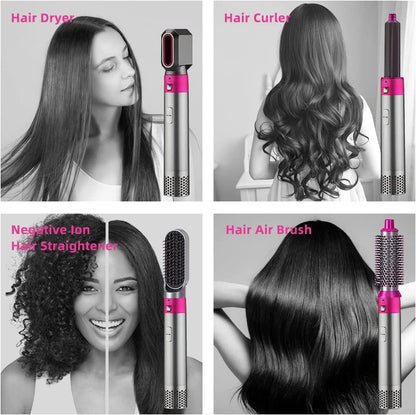 Hair Dryer

Hair Curler

Negative Ion
Hair Straightener

Hair Air Brush