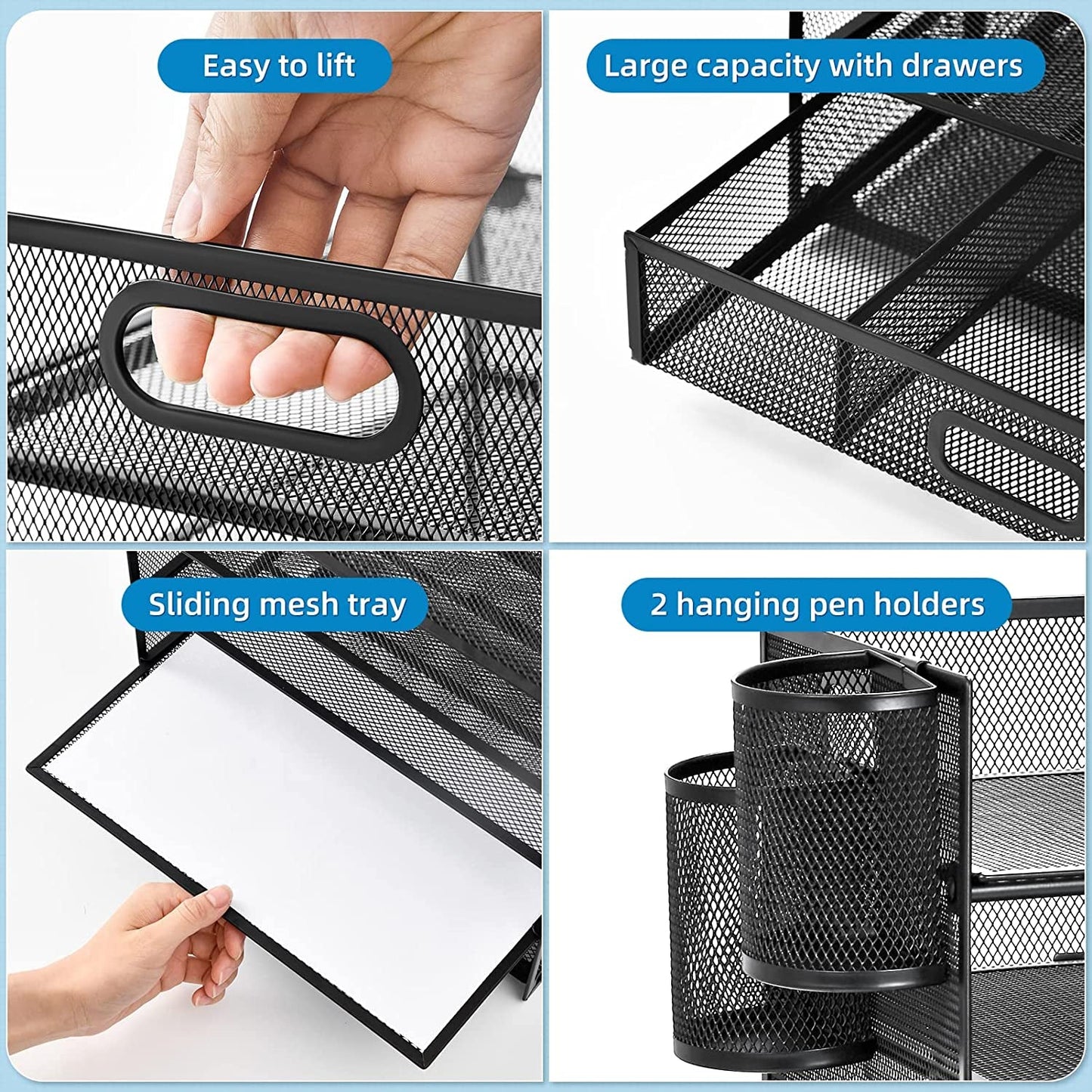 Easy to lift

Large capacity with drawers

Sliding mesh tray

2 hanging pen holders