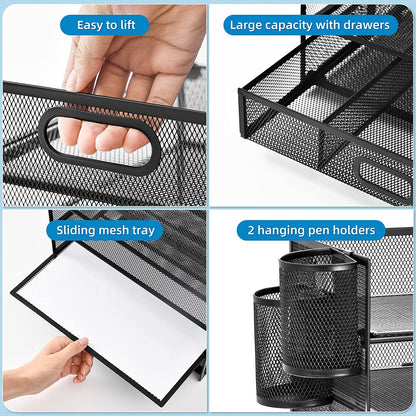 Easy to lift

Large capacity with drawers

Sliding mesh tray

2 hanging pen holders