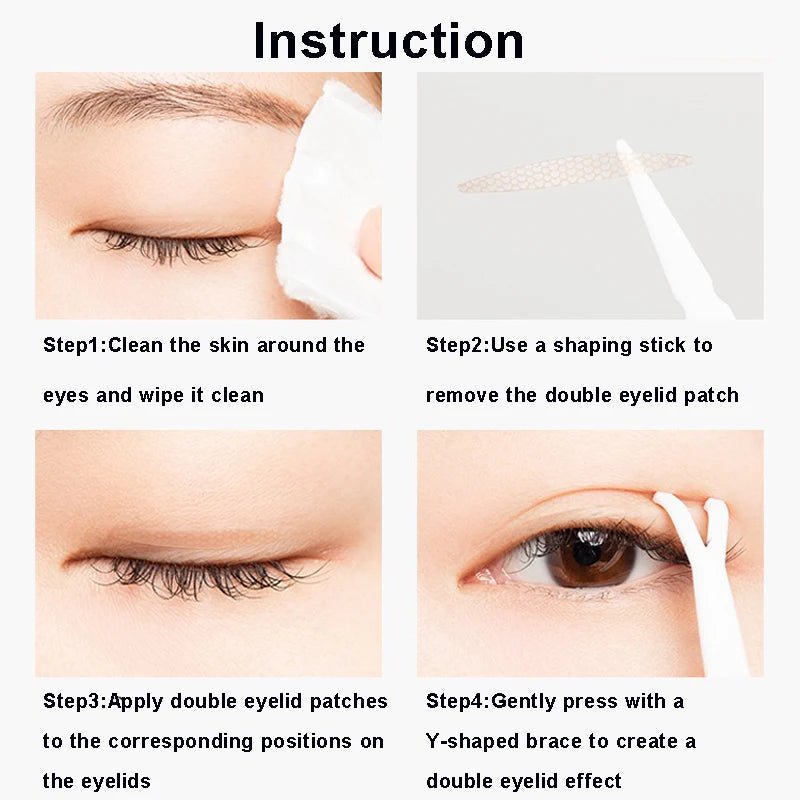 Instruction

Step1:Clean the skin around the eyes and wipe it clean

Step2:Use a shaping stick to remove the double eyelid patch

Step3:Apply double eyelid patches to the corresponding positions on the eyelids

Step4:Gently press with a Y-shaped brace to create a double eyelid effect