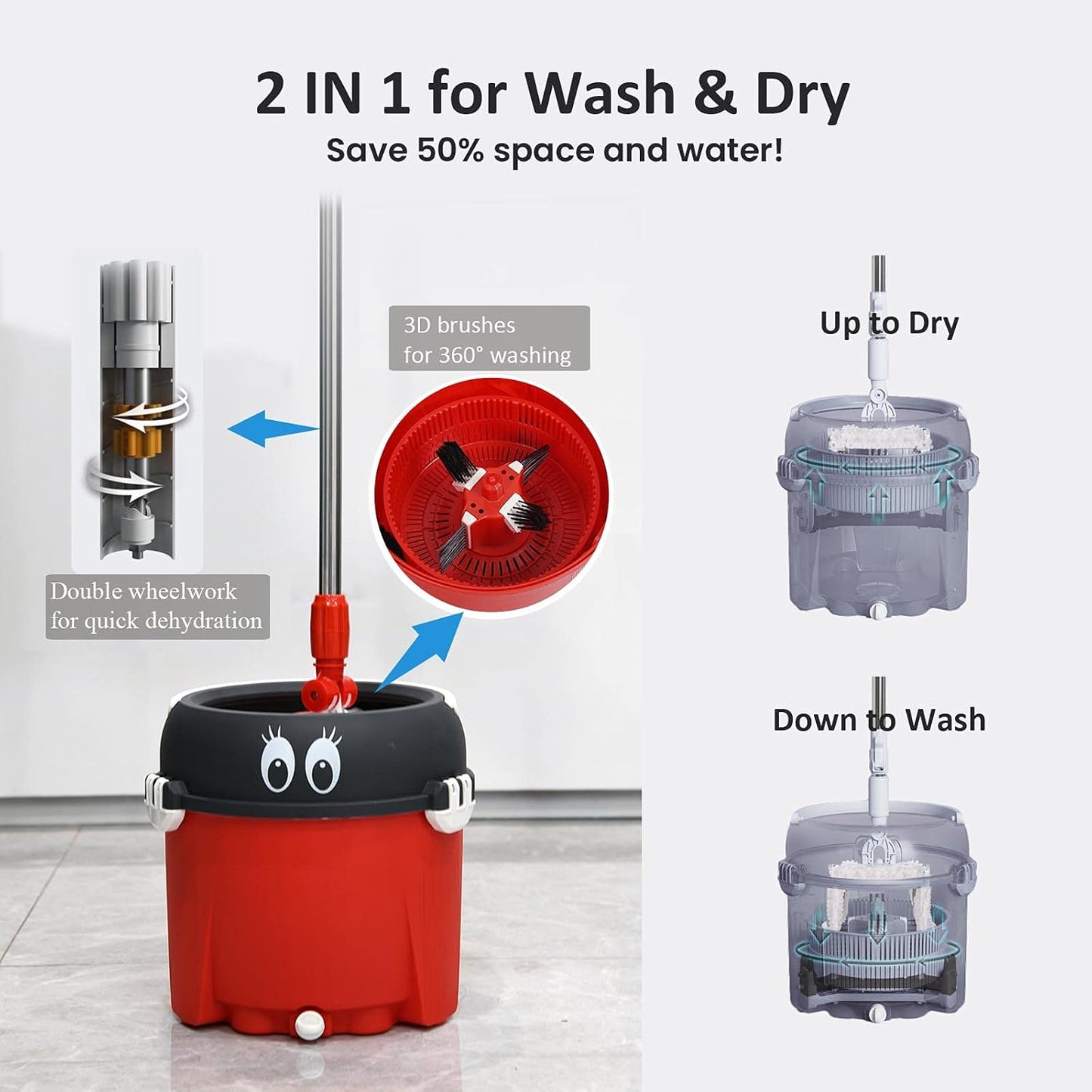 2 IN 1 for Wash & Dry
Save 50% space and water!

3D brushes
for 360° washing

Double wheelwork
for quick dehydration

Up to Dry

Down to Wash