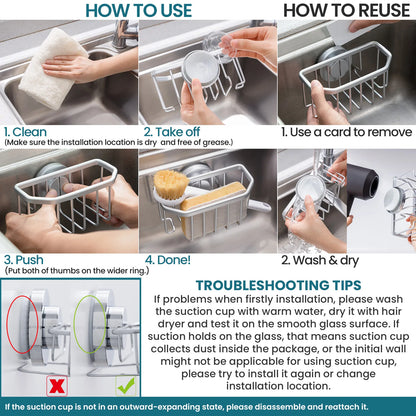 HOW TO USE

HOW TO REUSE

1. Clean
(Make sure the installation location is dry and free of grease.)

2. Take off

1. Use a card to remove

3. Push
(Put both of thumbs on the wider ring.)

4. Done!

2. Wash & dry

TROUBLESHOOTING TIPS
If problems when firstly installation, please wash the suction cup with warm water, dry it with hair dryer and test it on the smooth glass surface. If suction holds on the glass, that means suction cup collects dust inside the package, or the initial wall might not be applicable for using suction cup, please try to install it again or change installation location.

If the suction cup is not in an outward-expanding state, please disassemble and reattach it.