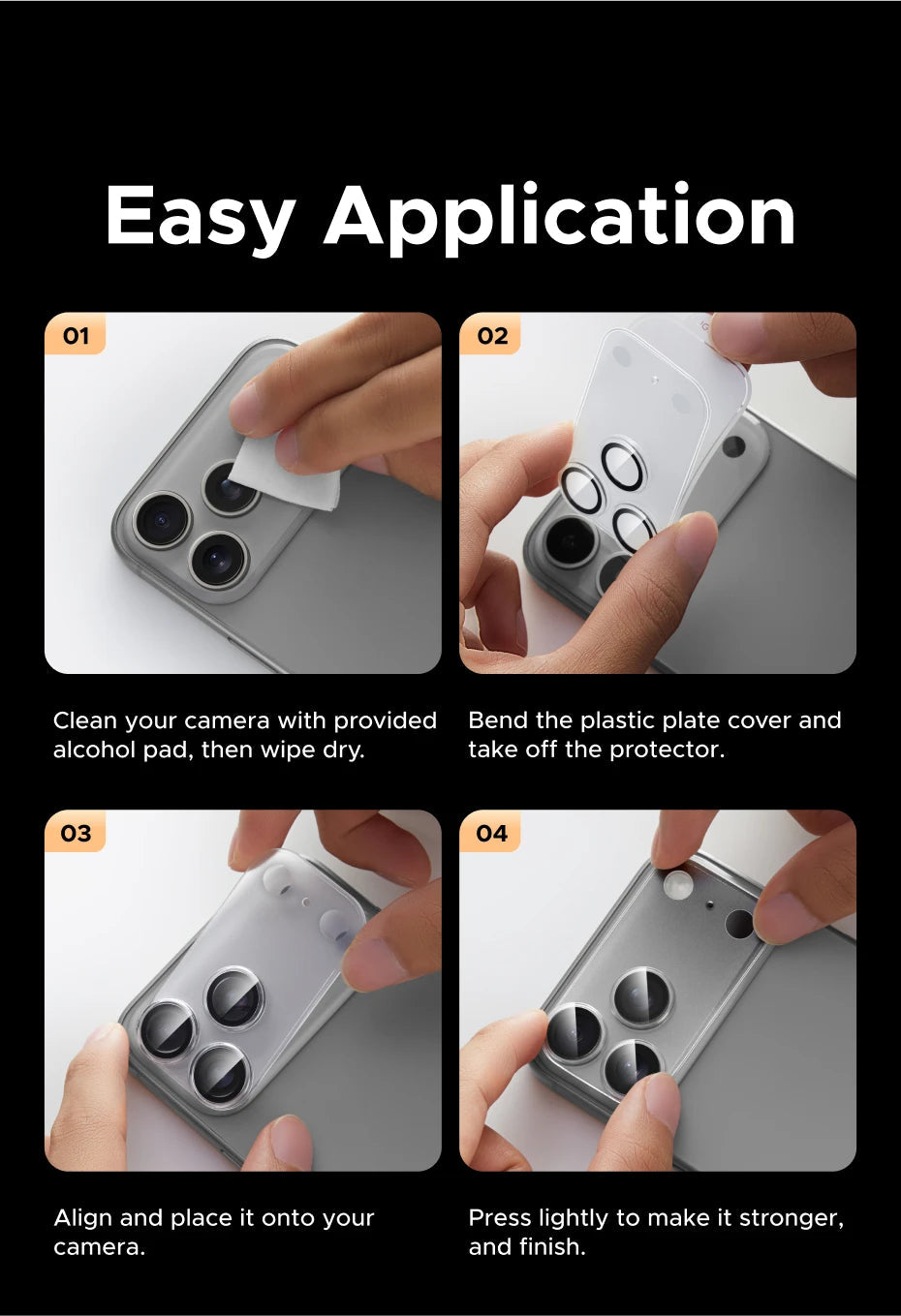 Easy Application

01

Clean your camera with provided alcohol pad, then wipe dry.

02

Bend the plastic plate cover and take off the protector.

03

Align and place it onto your camera.

04

Press lightly to make it stronger, and finish.