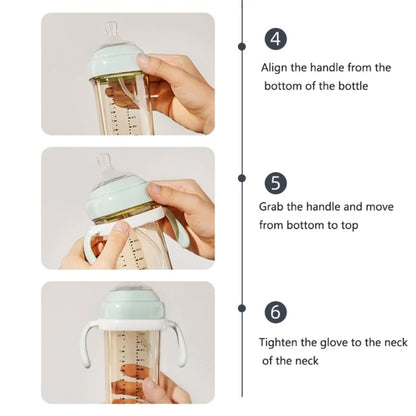 4

Align the handle from the bottom of the bottle

5

Grab the handle and move from bottom to top

6

Tighten the glove to the neck of the neck