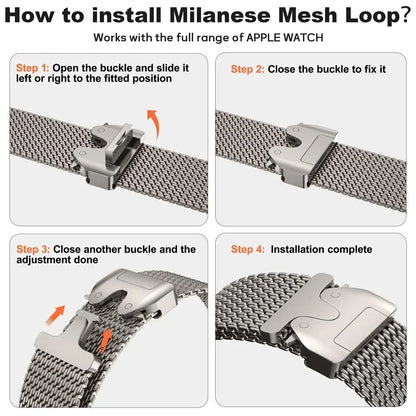 How to install Milanese Mesh Loop?

Works with the full range of APPLE WATCH

Step 1: Open the buckle and slide it left or right to the fitted position

Step 2: Close the buckle to fix it

Step 3: Close another buckle and the adjustment done

Step 4: Installation complete