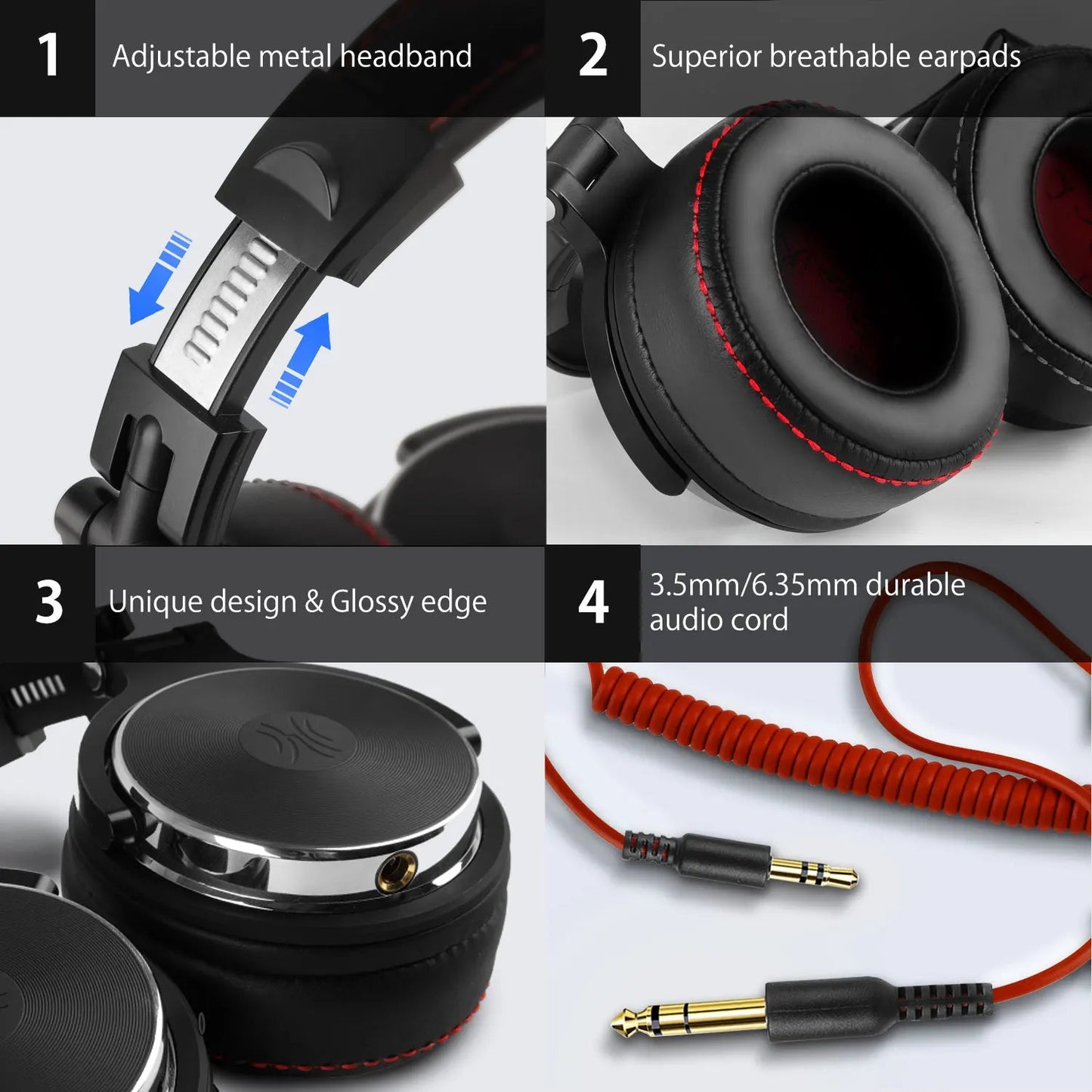 1 Adjustable metal headband

2 Superior breathable earpads

3 Unique design & Glossy edge

4 3.5mm/6.35mm durable audio cord