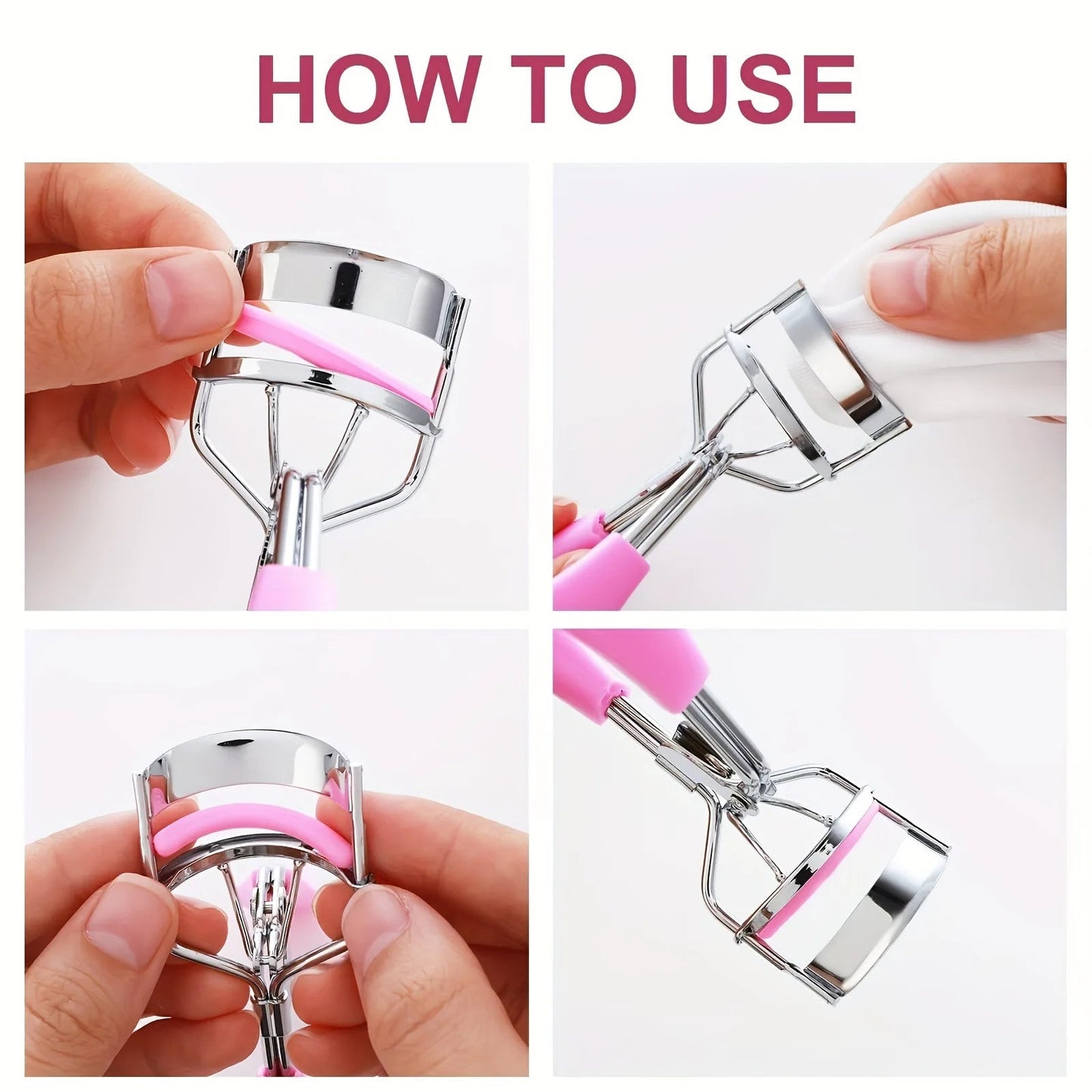 HOW TO USE