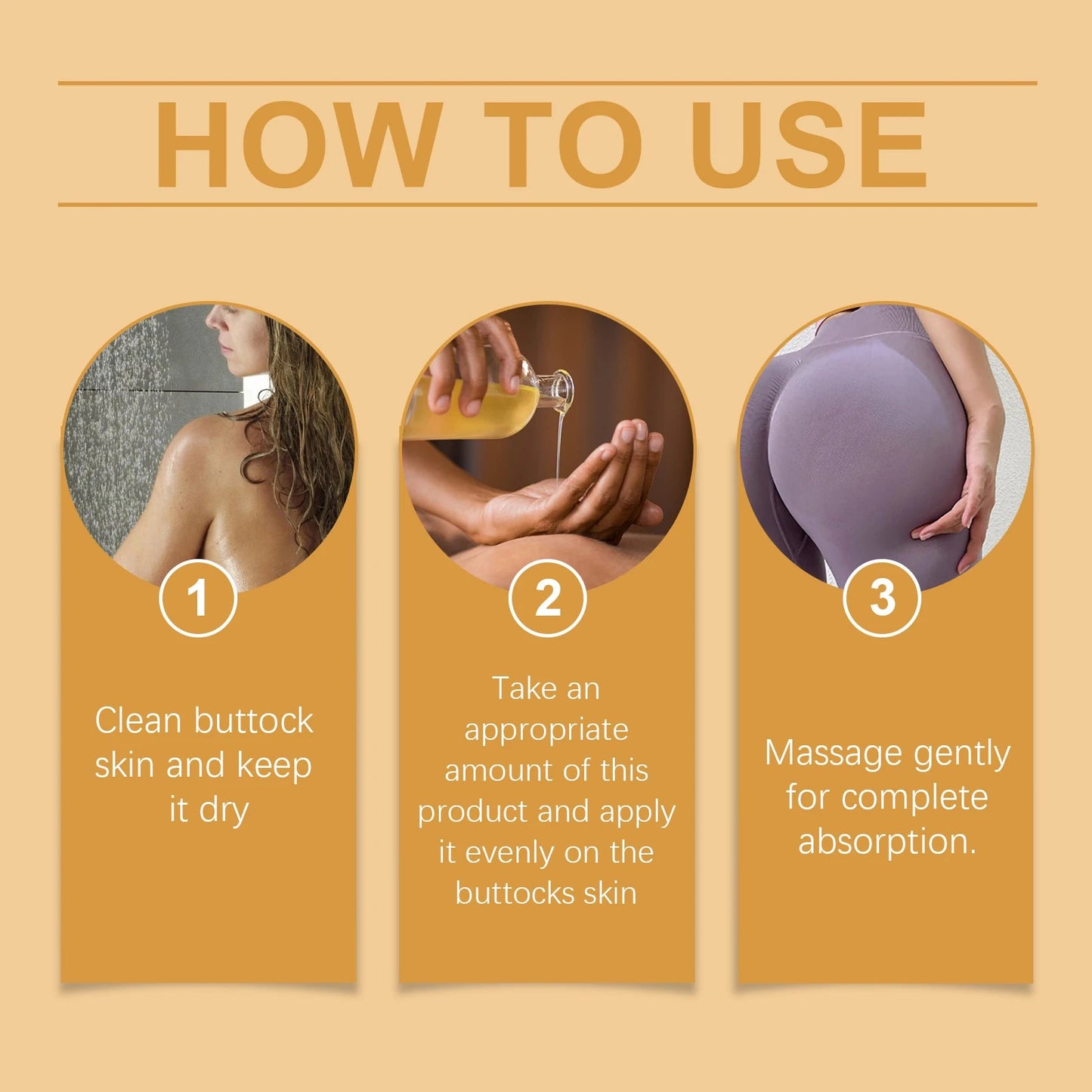 HOW TO USE

1

Clean buttock skin and keep it dry

2

Take an appropriate amount of this product and apply it evenly on the buttocks skin

3

Massage gently for complete absorption.