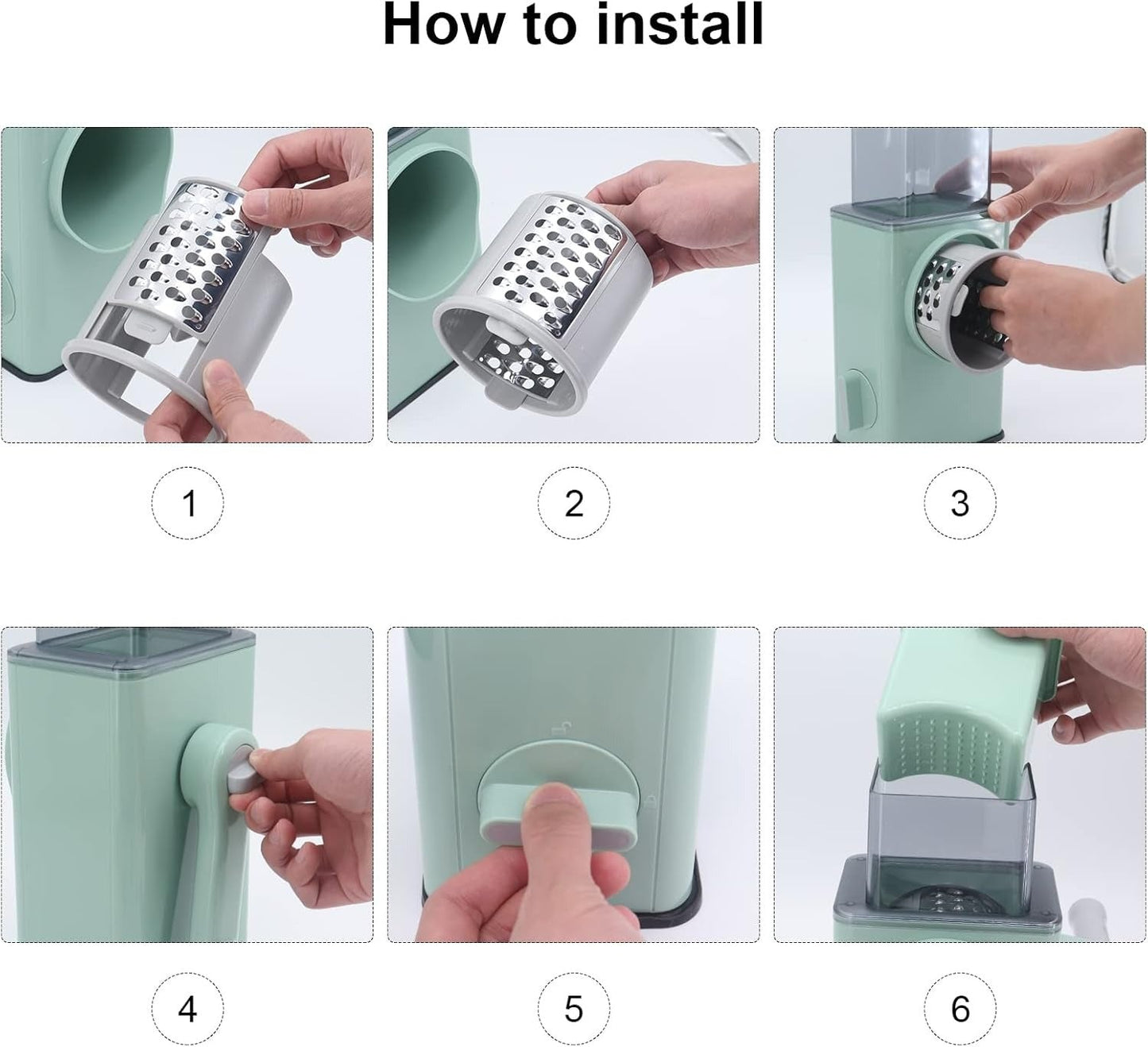 How to install

1

2

3

4

5

6