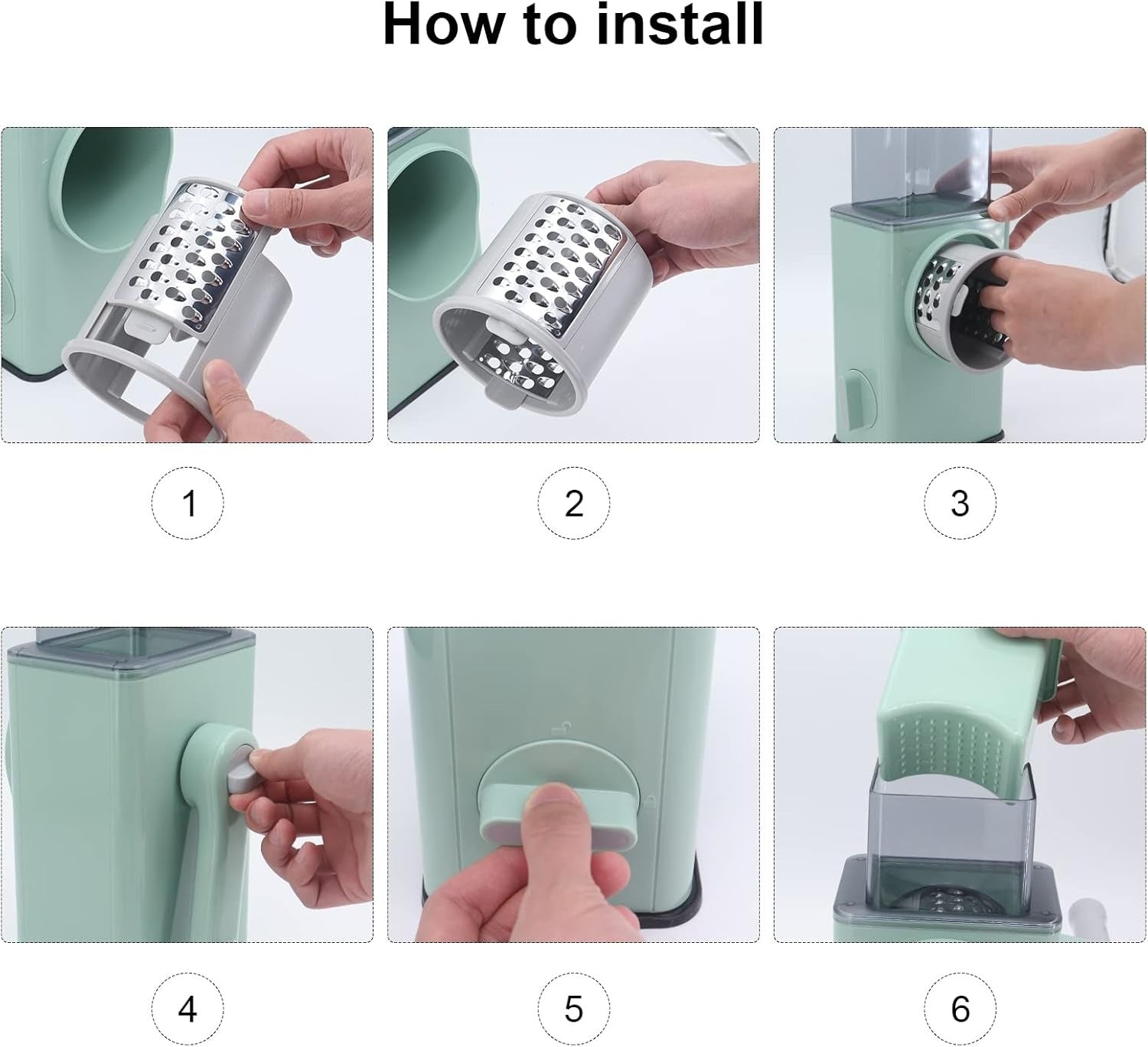 How to install

1

2

3

4

5

6