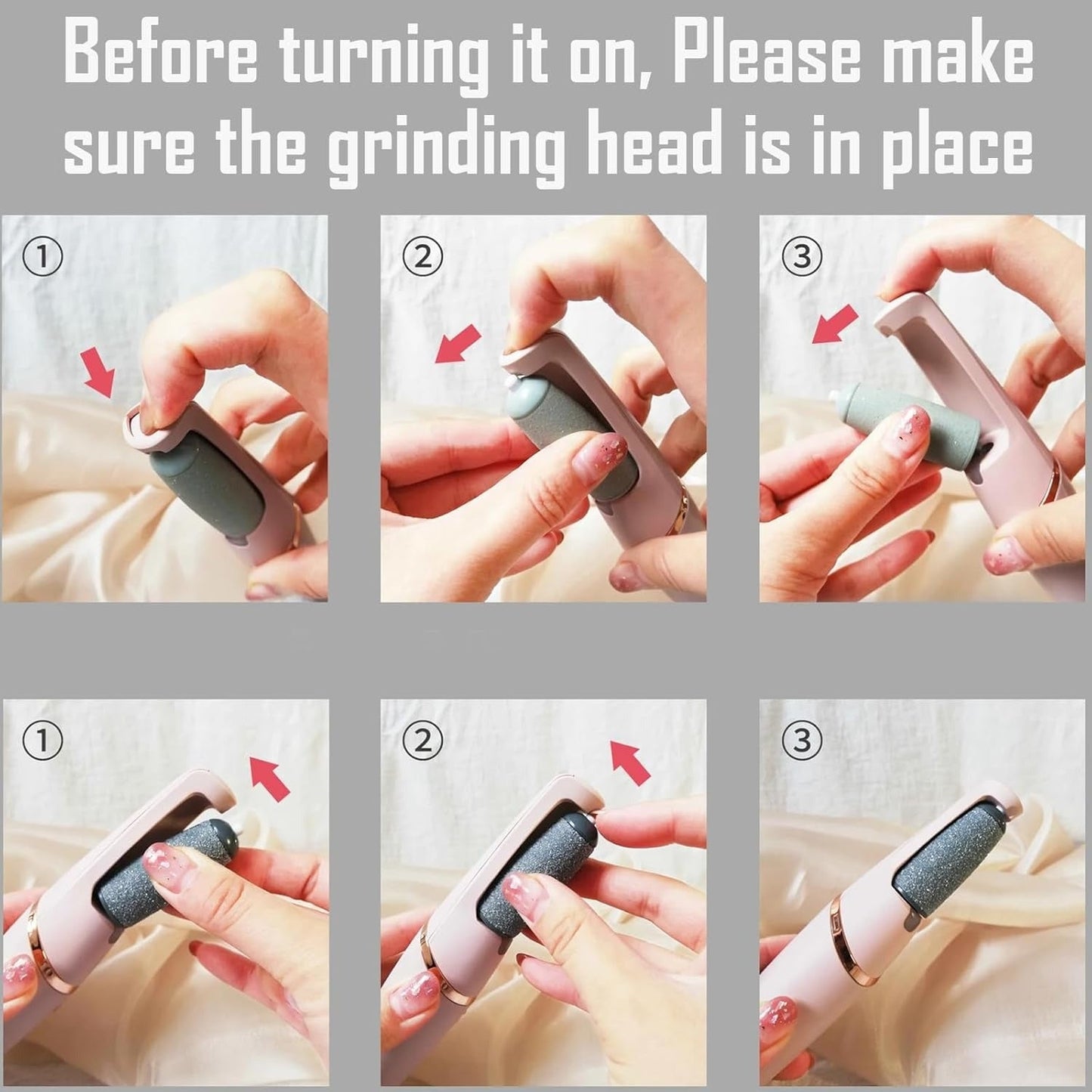 Before turning it on, Please make sure the grinding head is in place

①

②

③

①

②

③