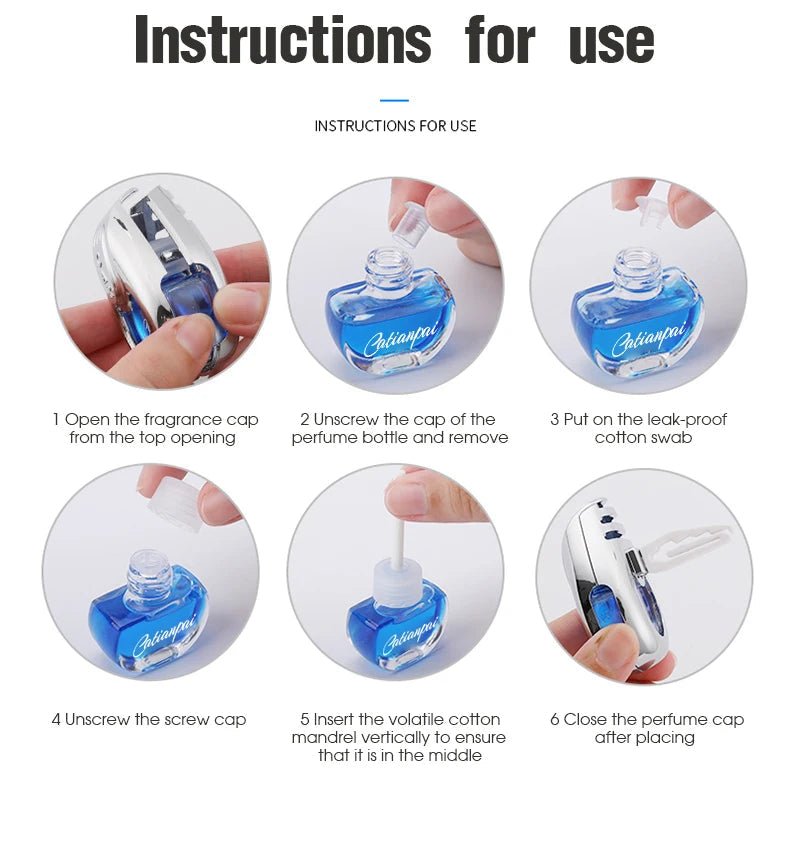 Instructions for use

INSTRUCTIONS FOR USE

Catianpai

Catianpai

1 Open the fragrance cap from the top opening

2 Unscrew the cap of the perfume bottle and remove

3 Put on the leak-proof cotton swab

Catianpai

Catianpai

4 Unscrew the screw cap

5 Insert the volatile cotton mandrel vertically to ensure that it is in the middle

6 Close the perfume cap after placing