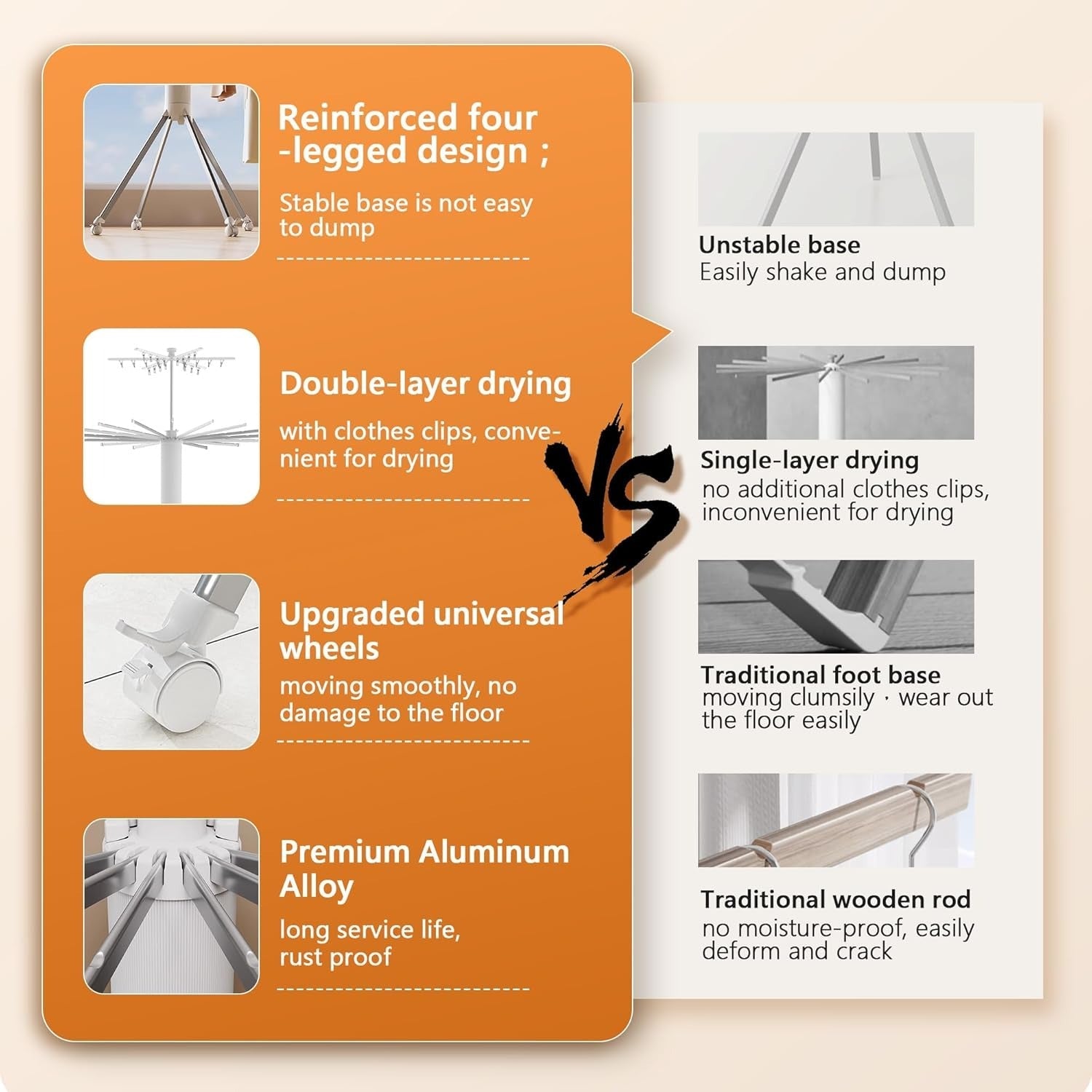 Reinforced four -legged design ;

Stable base is not easy to dump

Double-layer drying

with clothes clips, convenient for drying

Upgraded universal wheels

moving smoothly, no damage to the floor

Premium Aluminum Alloy

long service life, rust proof

VS

Unstable base
Easily shake and dump

Single-layer drying
no additional clothes clips, inconvenient for drying

Traditional foot base
moving clumsily · wear out the floor easily

Traditional wooden rod
no moisture-proof, easily deform and crack