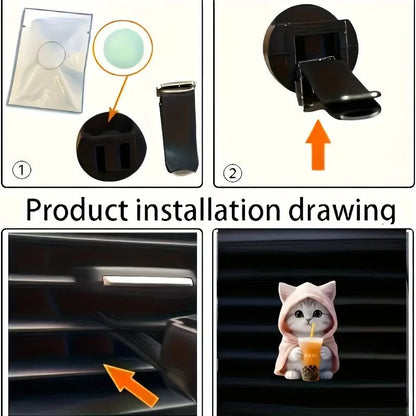 ①

②

Product installation drawing