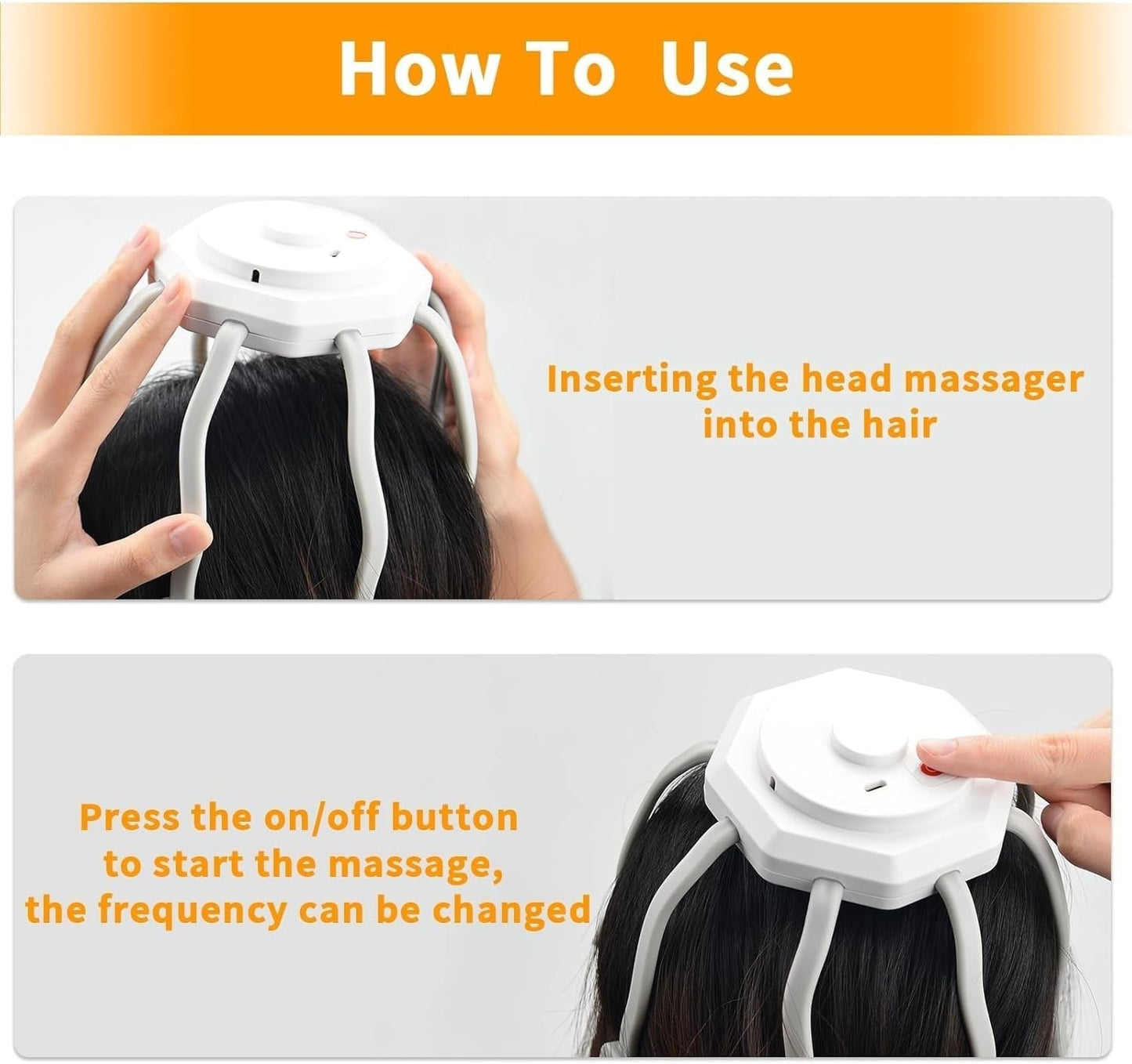 How To Use

Inserting the head massager into the hair

Press the on/off button to start the massage, the frequency can be changed