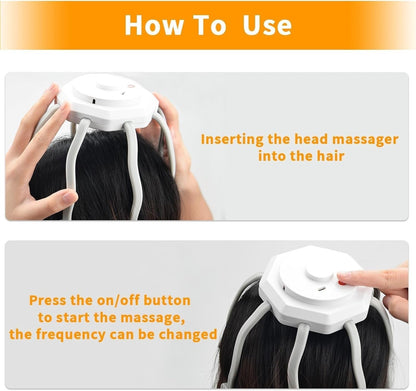 How To Use

Inserting the head massager into the hair

Press the on/off button to start the massage, the frequency can be changed