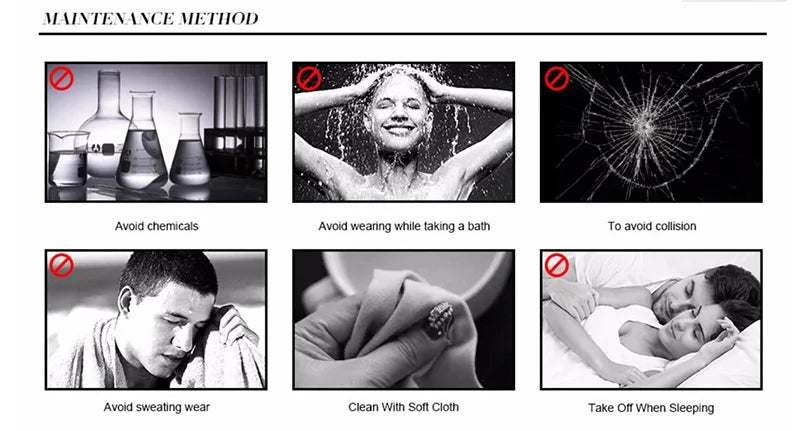 MAINTENANCE METHOD

Avoid chemicals

Avoid wearing while taking a bath

To avoid collision

Avoid sweating wear

Clean With Soft Cloth

Take Off When Sleeping