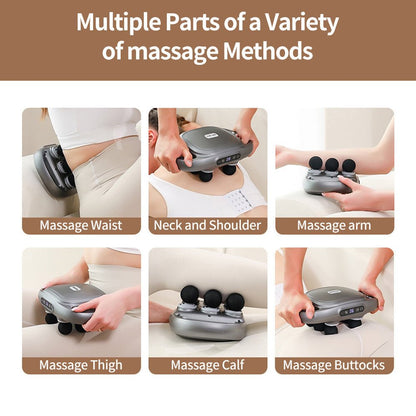 Multiple Parts of a Variety of massage Methods

Massage Waist

Neck and Shoulder

Massage arm

Massage Thigh

Massage Calf

Massage Buttocks