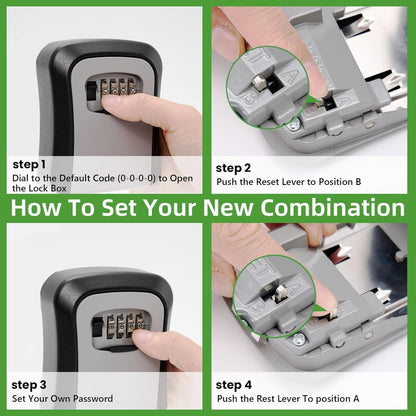 step 1
Dial to the Default Code (0-0-0-0) to Open the Lock Box

step 2
Push the Reset Lever to Position B

How To Set Your New Combination

step 3
Set Your Own Password

step 4
Push the Rest Lever To position A