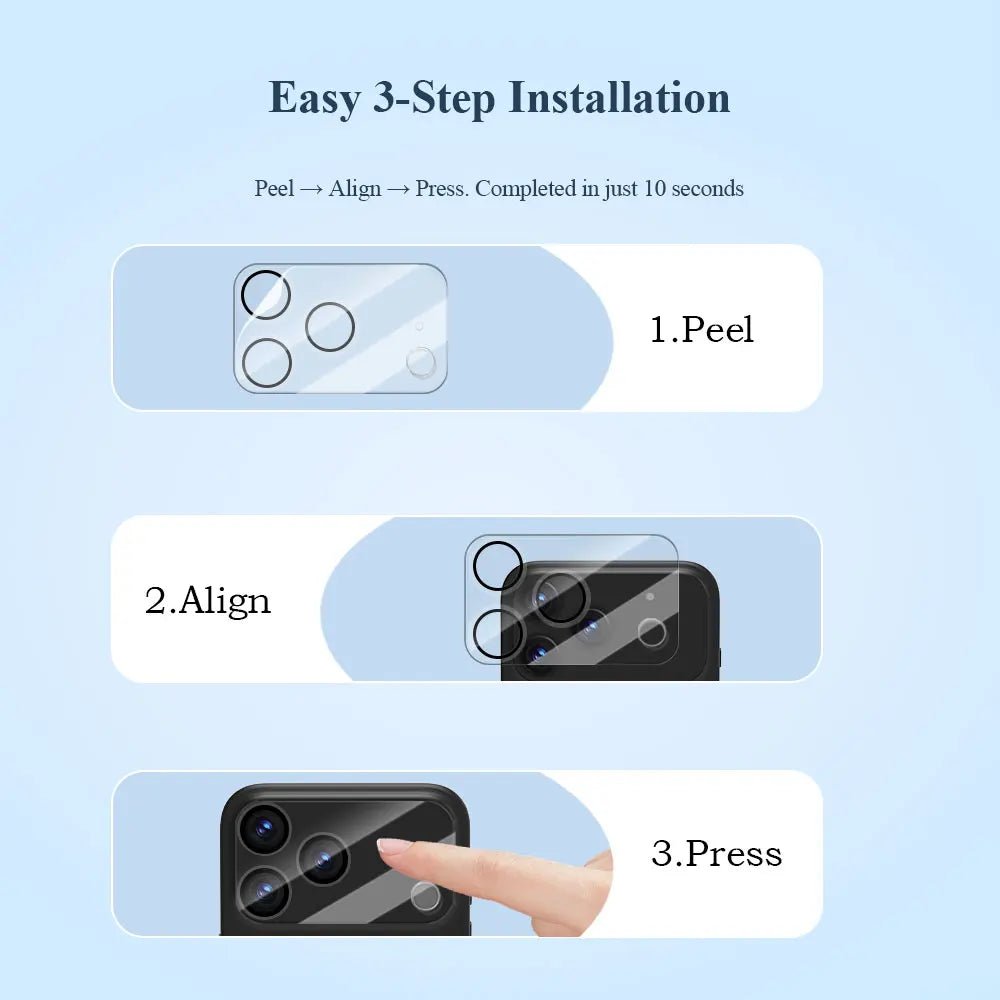 Easy 3-Step Installation

Peel → Align → Press. Completed in just 10 seconds

1.Peel

2.Align

3.Press