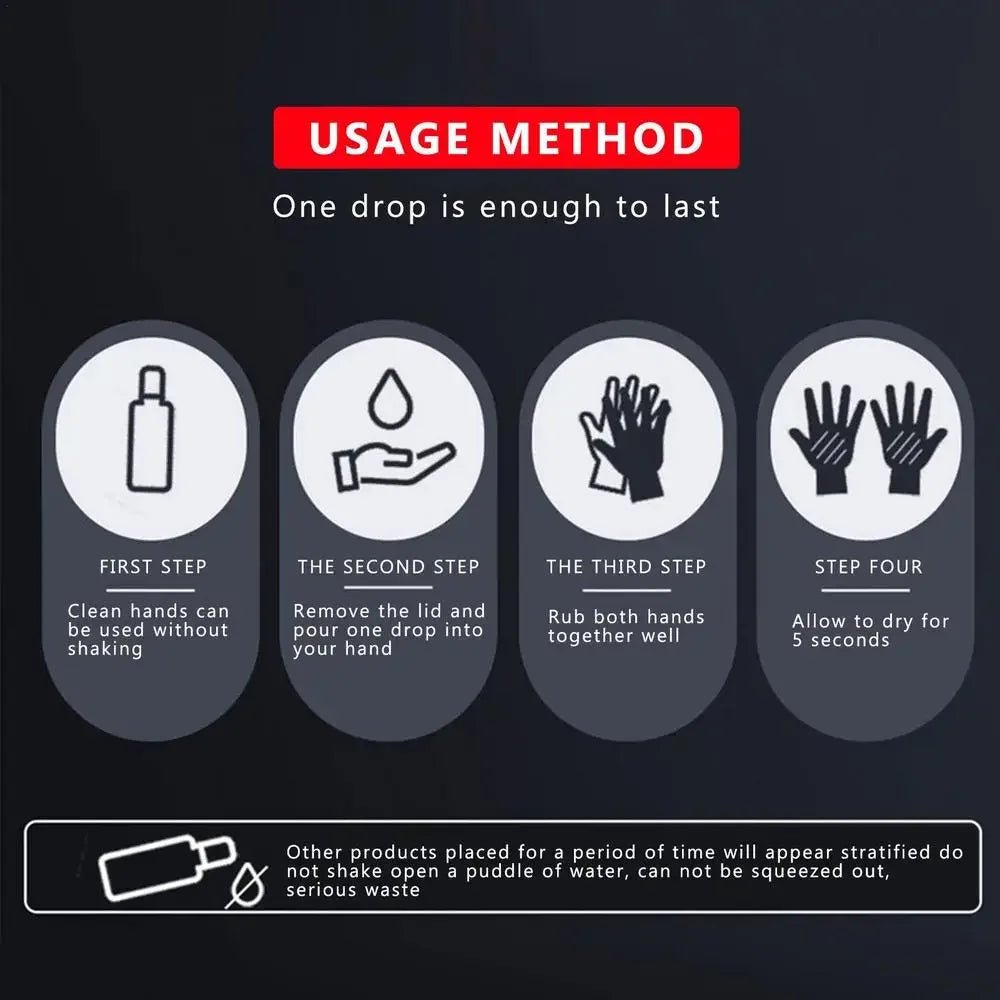 USAGE METHOD

One drop is enough to last

FIRST STEP

Clean hands can be used without shaking

THE SECOND STEP

Remove the lid and pour one drop into your hand

THE THIRD STEP

Rub both hands together well

STEP FOUR

Allow to dry for 5 seconds

Other products placed for a period of time will appear stratified do not shake open a puddle of water, can not be squeezed out, serious waste