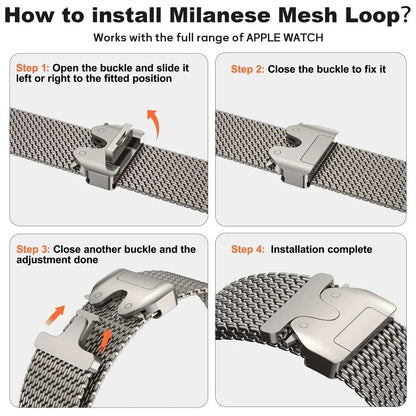 How to install Milanese Mesh Loop?

Works with the full range of APPLE WATCH

Step 1: Open the buckle and slide it left or right to the fitted position

Step 2: Close the buckle to fix it

Step 3: Close another buckle and the adjustment done

Step 4: Installation complete