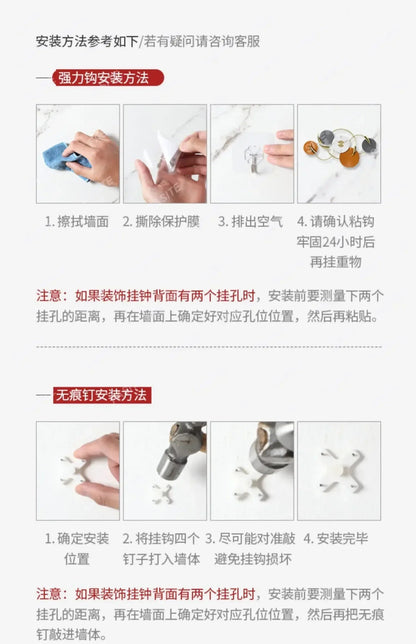 安装方法参考如下/若有疑问请咨询客服

强力钩安装方法

1. 擦拭墙面

2. 撕除保护膜

3. 排出空气

4. 请确认粘钩牢固24小时后再挂重物

注意：如果装饰挂钟背面有两个挂孔时，安装前要测量下两个挂孔的距离，再在墙面上确定好对应孔位位置，然后再粘贴。

无痕钉安装方法

1. 确定安装位置

2. 将挂钩四个钉子打入墙体

3. 尽可能对准敲避免挂钩损坏

4. 安装完毕

注意：如果装饰挂钟背面有两个挂孔时，安装前要测量下两个挂孔的距离，再在墙面上确定好对应孔位位置，然后再把无痕钉敲进墙体。