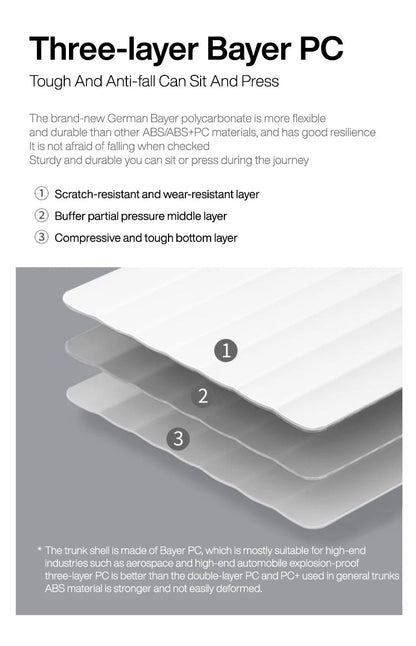 Three-layer Bayer PC

Tough And Anti-fall Can Sit And Press

The brand-new German Bayer polycarbonate is more flexible and durable than other ABS/ABS+PC materials, and has good resilience
It is not afraid of falling when checked
Sturdy and durable you can sit or press during the journey

① Scratch-resistant and wear-resistant layer
② Buffer partial pressure middle layer
③ Compressive and tough bottom layer

1
2
3

* The trunk shell is made of Bayer PC, which is mostly suitable for high-end industries such as aerospace and high-end automobile explosion-proof three-layer PC is better than the double-layer PC and PC+ used in general trunks ABS material is stronger and not easily deformed.