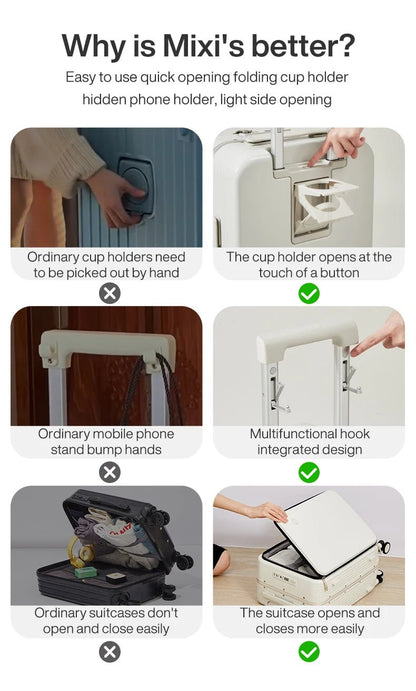 Why is Mixi's better?

Easy to use quick opening folding cup holder

hidden phone holder, light side opening

Ordinary cup holders need to be picked out by hand

The cup holder opens at the touch of a button

Ordinary mobile phone stand bump hands

Multifunctional hook integrated design

Ordinary suitcases don't open and close easily

The suitcase opens and closes more easily