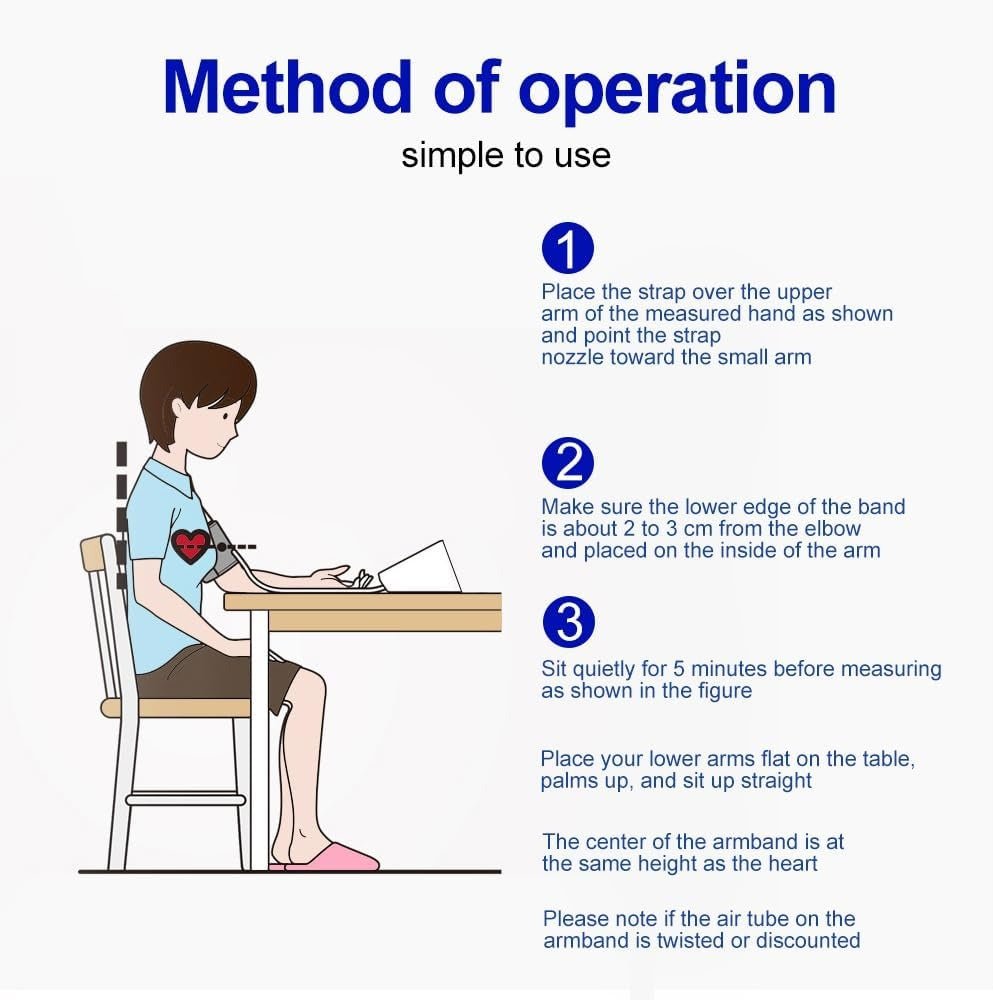 Method of operation

simple to use

1

Place the strap over the upper arm of the measured hand as shown and point the strap nozzle toward the small arm

2

Make sure the lower edge of the band is about 2 to 3 cm from the elbow and placed on the inside of the arm

3

Sit quietly for 5 minutes before measuring as shown in the figure

Place your lower arms flat on the table, palms up, and sit up straight

The center of the armband is at the same height as the heart

Please note if the air tube on the armband is twisted or discounted