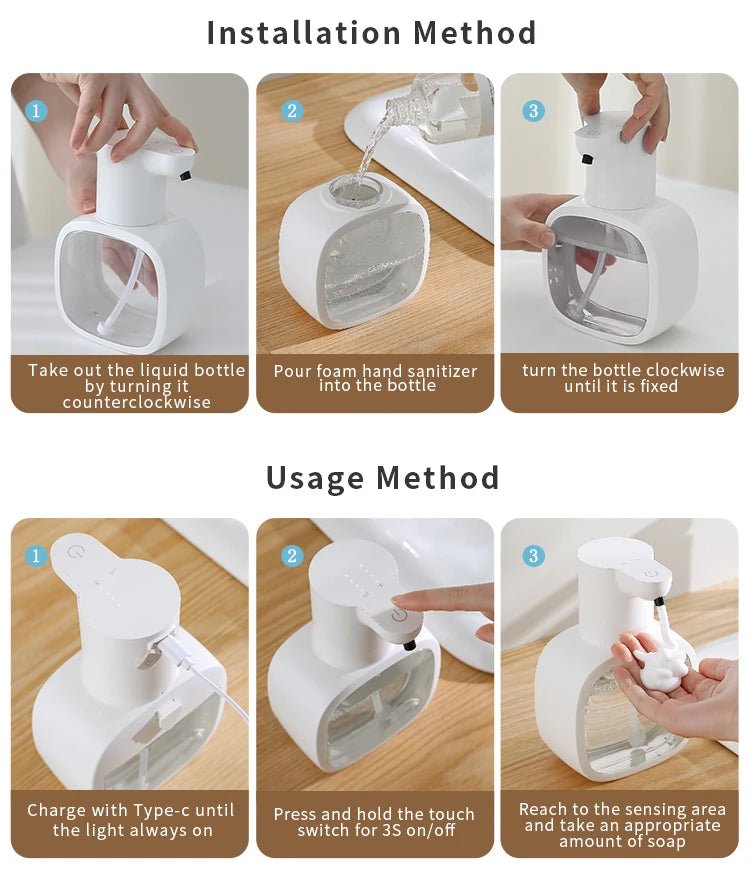 Installation Method

1

Take out the liquid bottle by turning it counterclockwise

2

Pour foam hand sanitizer into the bottle

3

turn the bottle clockwise until it is fixed

Usage Method

1

Charge with Type-c until the light always on

2

Press and hold the touch switch for 3S on/off

3

Reach to the sensing area and take an appropriate amount of soap