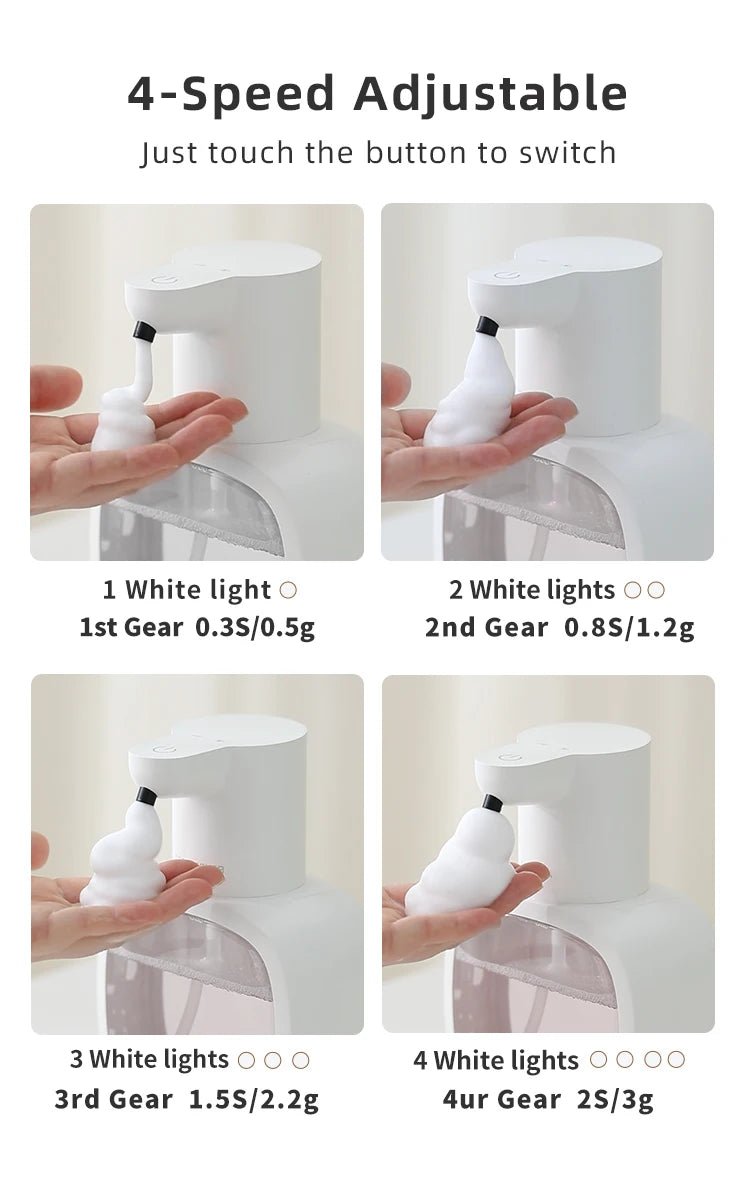 4-Speed Adjustable

Just touch the button to switch

1 White light ○
1st Gear 0.3S/0.5g

2 White lights ○○
2nd Gear 0.8S/1.2g

3 White lights ○ ○ ○
3rd Gear 1.5S/2.2g

4 White lights ○ ○ ○○
4ur Gear 2S/3g