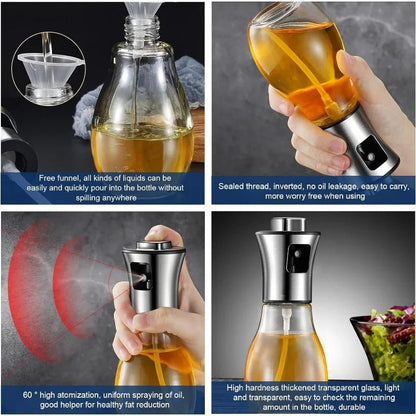 Free funnel, all kinds of liquids can be easily and quickly pour into the bottle without spilling anywhere

Sealed thread, inverted, no oil leakage, easy to carry, more worry free when using

60 ° high atomization, uniform spraying of oil, good helper for healthy fat reduction

High hardness thickened transparent glass, light and transparent, easy to check the remaining amount in the bottle, durable