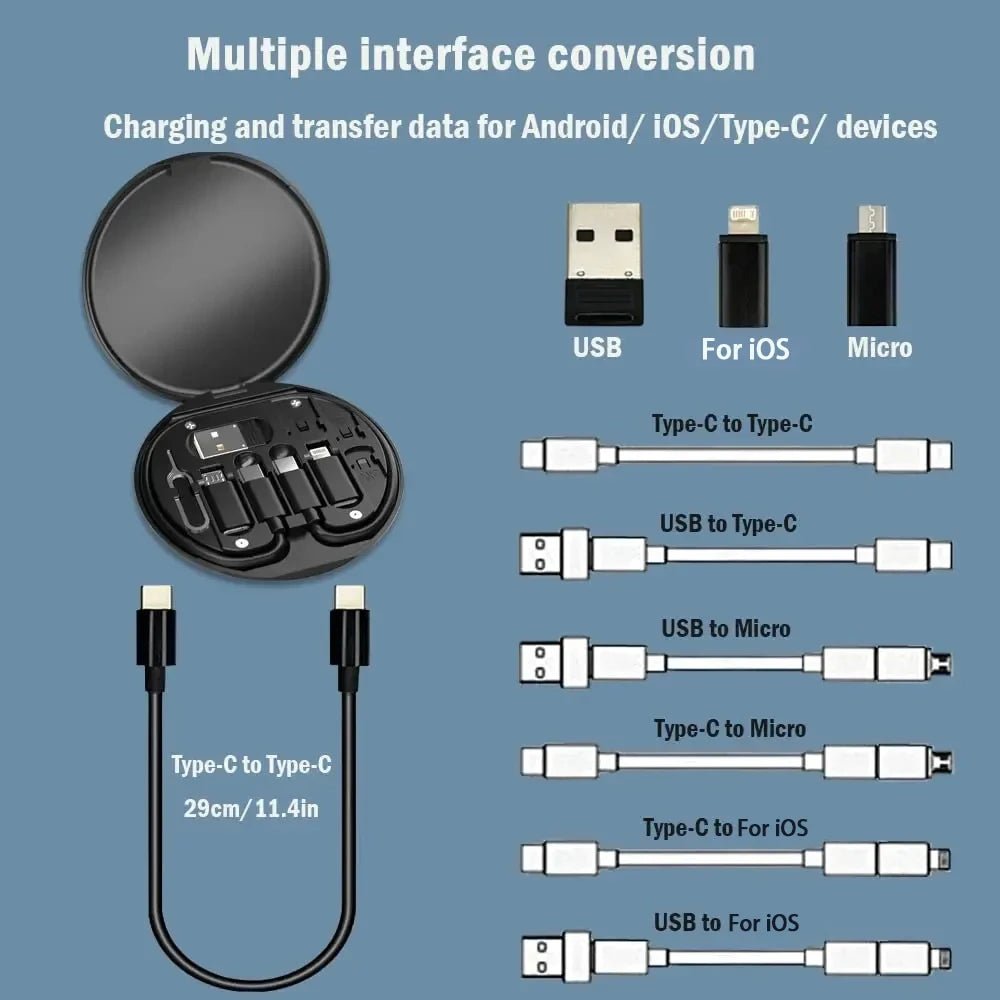 Multiple interface conversion

Charging and transfer data for Android/ iOS/Type-C/ devices

USB

For iOS

Micro

Type-C to Type-C

USB to Type-C

USB to Micro

Type-C to Micro

Type-C to For iOS

USB to For iOS

Type-C to Type-C

29cm/11.4in