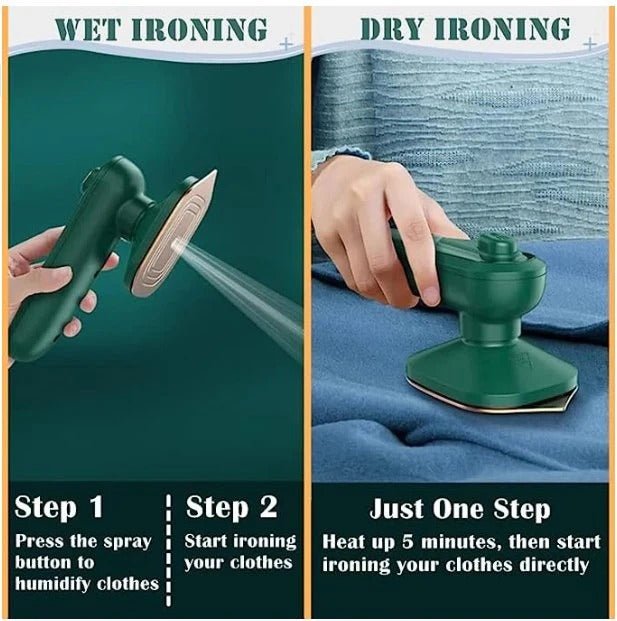 WET IRONING

Step 1
Press the spray button to humidify clothes

Step 2
Start ironing your clothes

DRY IRONING

Just One Step
Heat up 5 minutes, then start ironing your clothes directly