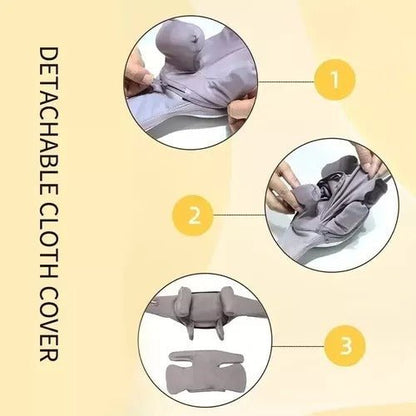 DETACHABLE CLOTH COVER

1

2

3