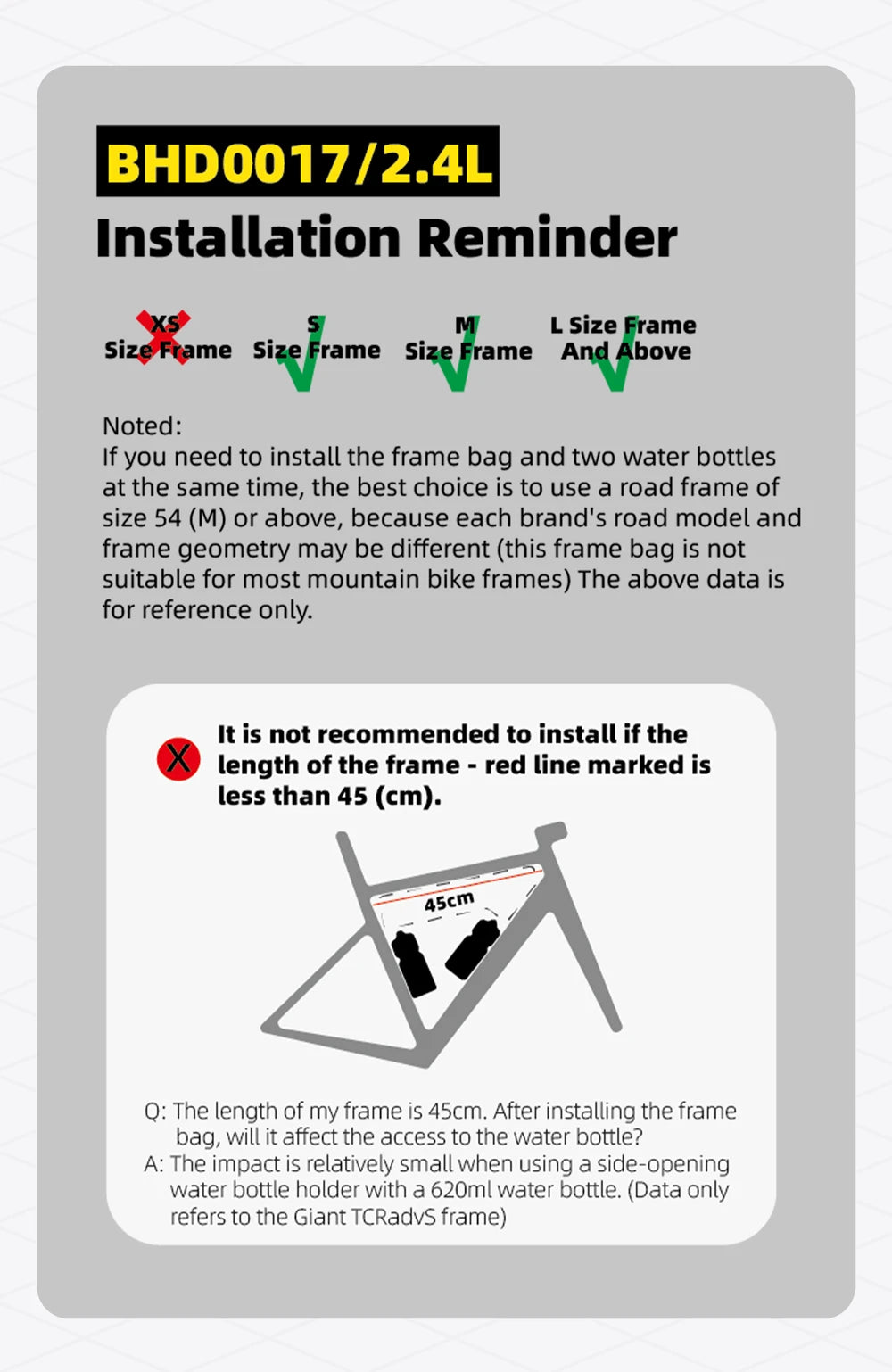 BHD0017/2.4L

Installation Reminder

XS Size Frame

S Size Frame

M Size Frame

L Size Frame And Above

Noted:
If you need to install the frame bag and two water bottles at the same time, the best choice is to use a road frame of size 54 (M) or above, because each brand's road model and frame geometry may be different (this frame bag is not suitable for most mountain bike frames) The above data is for reference only.

X It is not recommended to install if the length of the frame - red line marked is less than 45 (cm).

45cm

Q: The length of my frame is 45cm. After installing the frame bag, will it affect the access to the water bottle?
A: The impact is relatively small when using a side-opening water bottle holder with a 620ml water bottle. (Data only refers to the Giant TCRadvS frame)